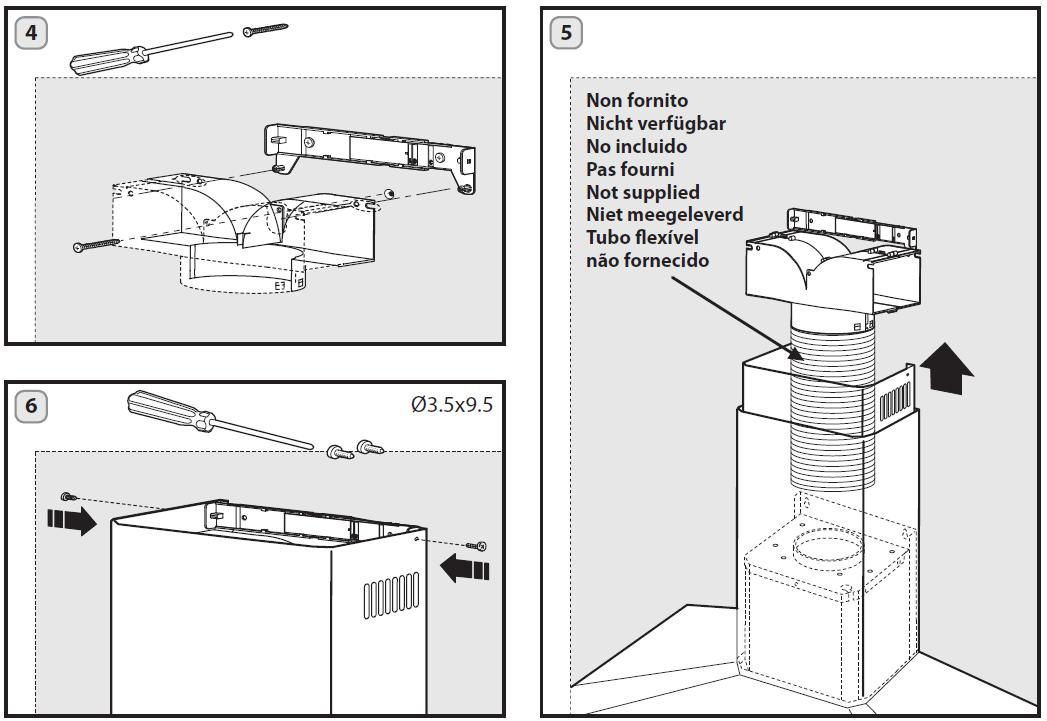 4

6

Ø3.5x9.5

5

Non fornito
Nicht verfügbar
No incluido
Pas fourni
Not supplied
Niet meegeleverd
Tubo flexível
não fornecido