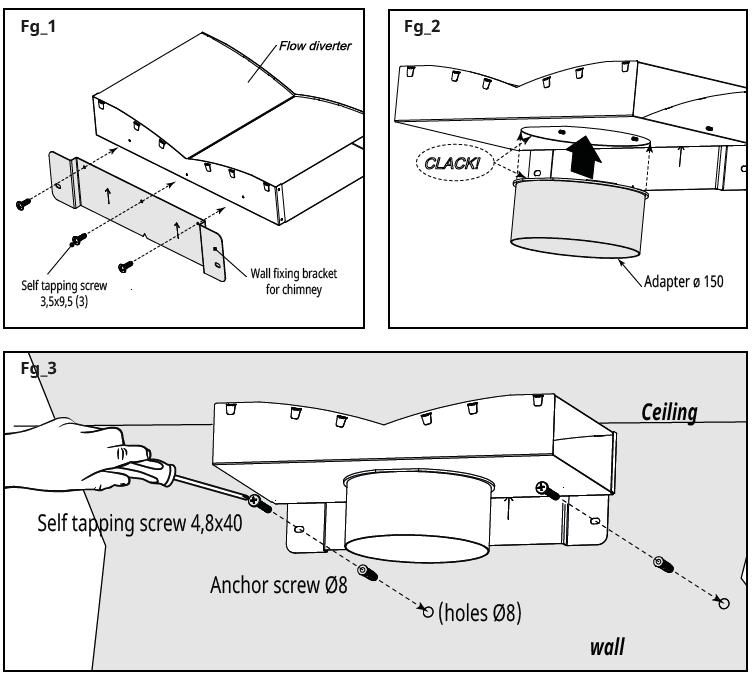 Fg_1

Flow diverter

Self tapping screw 3,5x9,5 (3)

Wall fixing bracket for chimney

Fg_2

CLACK!

Adapter ø 150

Fg_3

Ceiling

Self tapping screw 4,8x40

Anchor screw Ø8

(holes Ø8)

wall