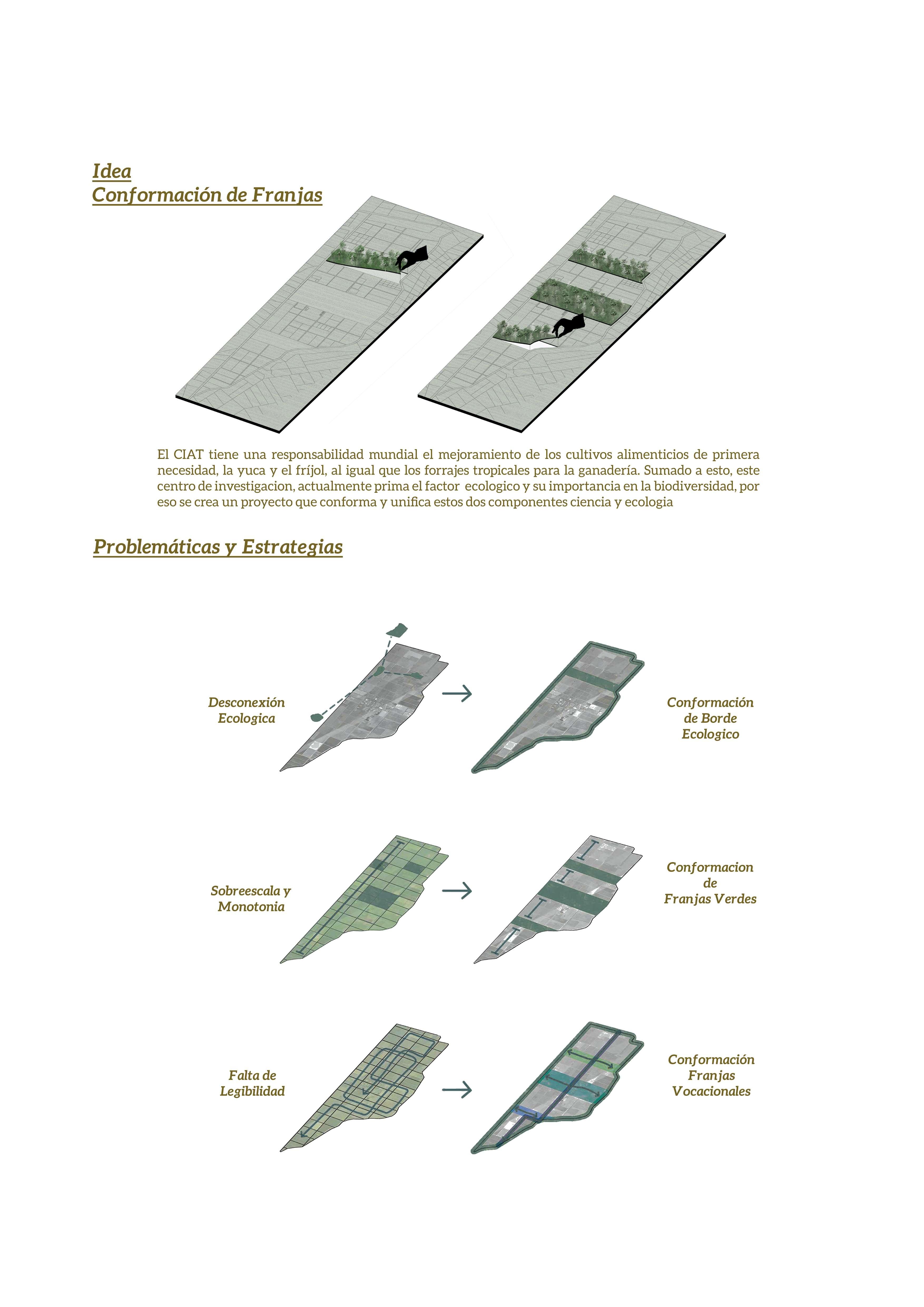 Idea
Conformación de Franjas

El CIAT tiene una responsabilidad mundial el mejoramiento de los cultivos alimenticios de primera necesidad, la yuca y el fríjol, al igual que los forrajes tropicales para la ganadería. Sumado a esto, este centro de investigacion, actualmente prima el factor ecologico y su importancia en la biodiversidad, por eso se crea un proyecto que conforma y unifica estos dos componentes ciencia y ecologia

Problemáticas y Estrategias

Desconexión Ecologica

Conformación de Borde Ecologico

Sobreescala y Monotonia

Conformacion de Franjas Verdes

Falta de Legibilidad

Conformación Franjas Vocacionales