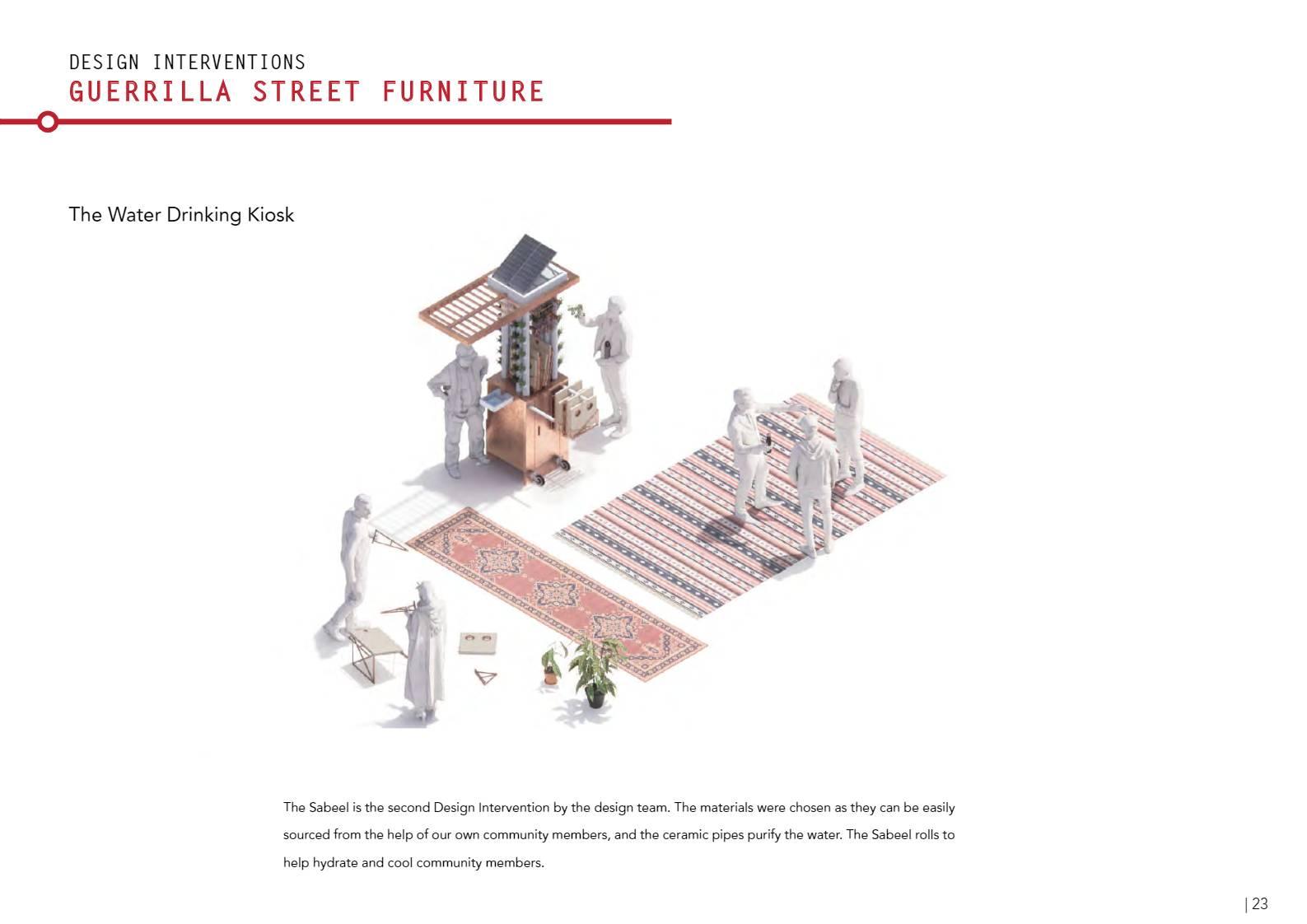 DESIGN INTERVENTIONS
GUERRILLA STREET FURNITURE

The Water Drinking Kiosk

The Sabeel is the second Design Intervention by the design team. The materials were chosen as they can be easily sourced from the help of our own community members, and the ceramic pipes purify the water. The Sabeel rolls to help hydrate and cool community members.

| 23