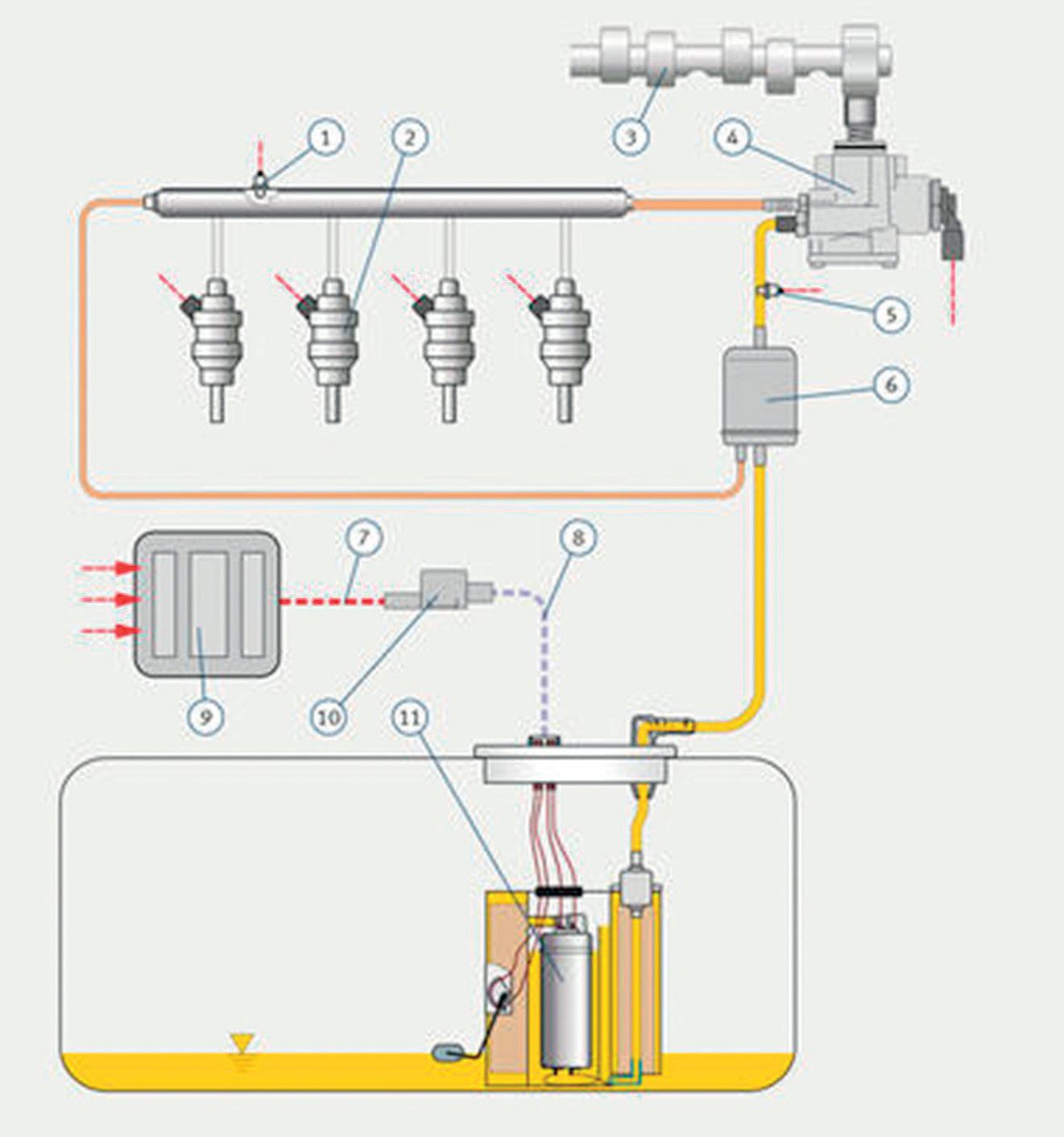 1
2
3
4
5
6
7
8
9
10
11