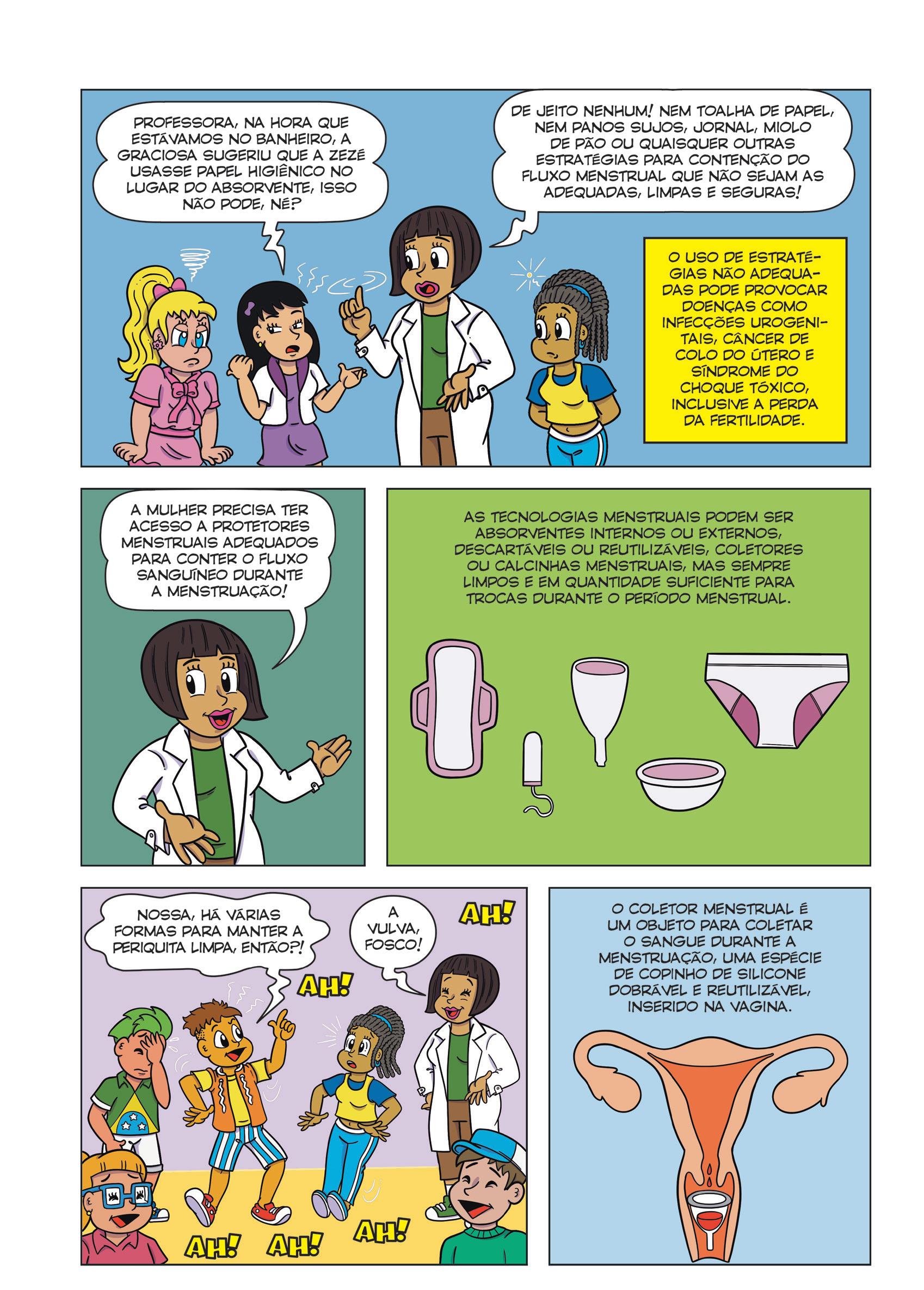 PROFESSORA, NA HORA QUE ESTÁVAMOS NO BANHEIRO, A GRACIOSA SUGERIU QUE A ZEZÉ USASSE PAPEL HIGIÊNICO NO LUGAR DO ABSORVENTE, ISSO NÃO PODE, NÉ?

DE JEITO NENHUM! NEM TOALHA DE PAPEL, NEM PANOS SUJOS, JORNAL, MIOLO DE PÃO OU QUAISQUER OUTRAS ESTRATÉGIAS PARA CONTENÇÃO DO FLUXO MENSTRUAL QUE NÃO SEJAM AS ADEQUADAS, LIMPAS E SEGURAS!

O USO DE ESTRATÉGIAS NÃO ADEQUADAS PODE PROVOCAR DOENÇAS COMO INFECÇÕES UROGENITAIS, CÂNCER DE COLO DO ÚTERO E SÍNDROME DO CHOQUE TÓXICO, INCLUSIVE A PERDA DA FERTILIDADE.

A MULHER PRECISA TER ACESSO A PROTETORES MENSTRUAIS ADEQUADOS PARA CONTER O FLUXO SANGUÍNEO DURANTE A MENSTRUAÇÃO!

AS TECNOLOGIAS MENSTRUAIS PODEM SER ABSORVENTES INTERNOS OU EXTERNOS, DESCARTÁVEIS OU REUTILIZÁVEIS, COLETORES OU CALCINHAS MENSTRUAIS, MAS SEMPRE LIMPOS E EM QUANTIDADE SUFICIENTE PARA TROCAS DURANTE O PERÍODO MENSTRUAL.

NOSSA, HÁ VÁRIAS FORMAS PARA MANTER A PERIQUITA LIMPA, ENTÃO?!

A VULVA, FOSCO!

AH!

AH!

AH!

AH!

AH!

O COLETOR MENSTRUAL É UM OBJETO PARA COLETAR O SANGUE DURANTE A MENSTRUAÇÃO, UMA ESPÉCIE DE COPINHO DE SILICONE DOBRÁVEL E REUTILIZÁVEL, INSERIDO NA VAGINA.