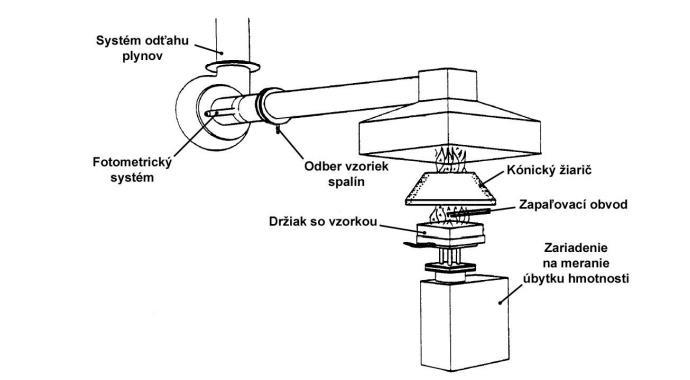 Systém odťahu plynov

Fotometrický systém

Odber vzoriek spalín

Kónický žiarič

Zapaľovací obvod

Držiak so vzorkou

Zariadenie na meranie úbytku hmotnosti