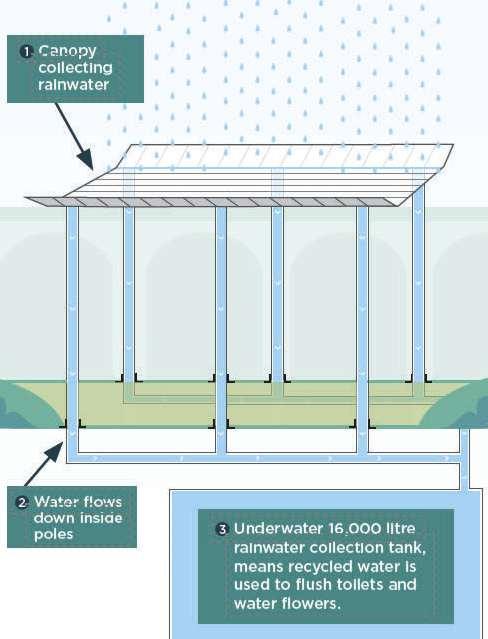 1 Canopy collecting rainwater

2 Water flows down inside poles

3 Underwater 16,000 litre rainwater collection tank, means recycled water is used to flush toilets and water flowers.