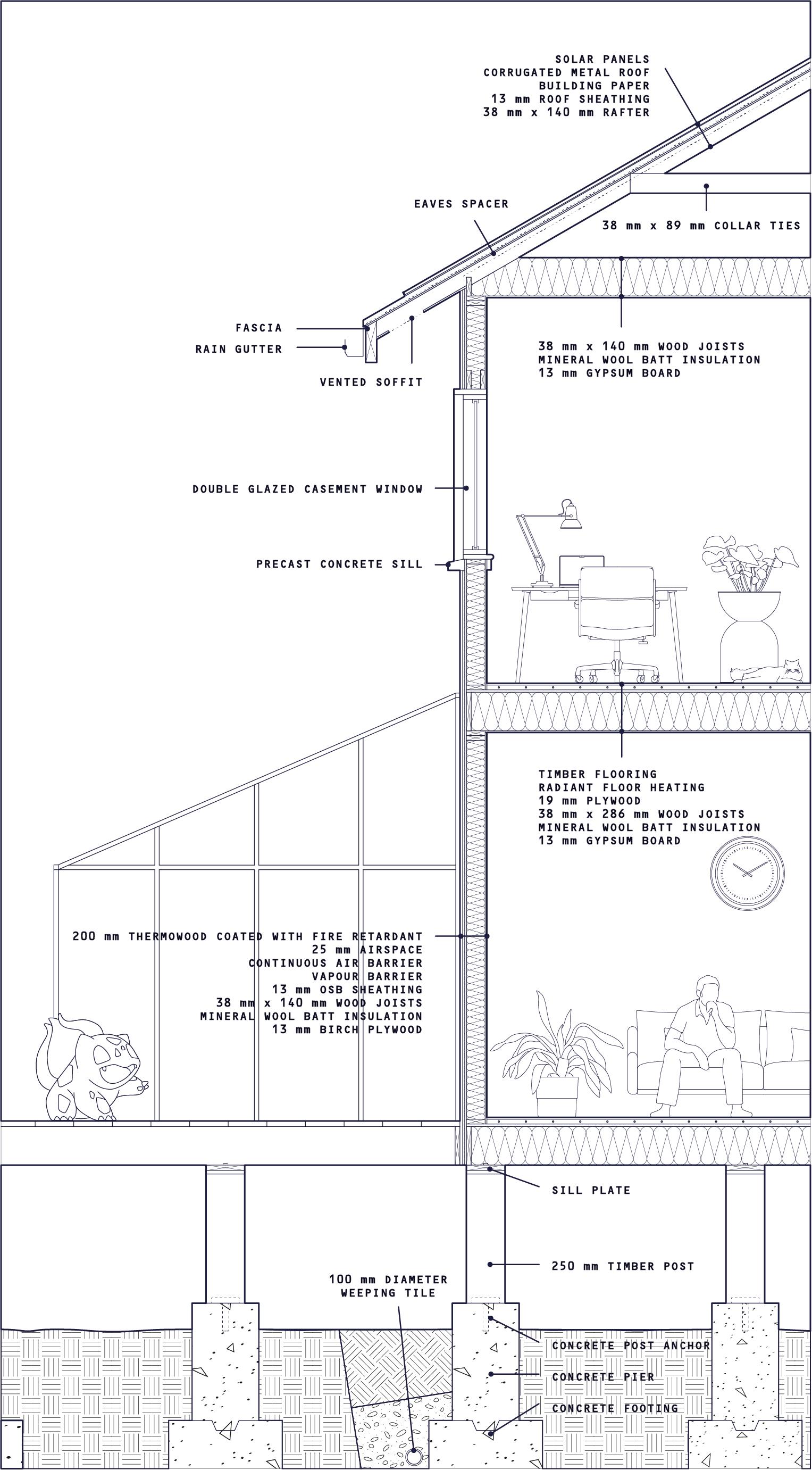 SOLAR PANELS
CORRUGATED METAL ROOF
BUILDING PAPER
13 mm ROOF SHEATHING
38 mm x 140 mm RAFTER

EAVES SPACER

38 mm x 89 mm COLLAR TIES

FASCIA

RAIN GUTTER

VENTED SOFFIT

38 mm x 140 mm WOOD JOISTS
MINERAL WOOL BATT INSULATION
13 mm GYPSUM BOARD

DOUBLE GLAZED CASEMENT WINDOW

PRECAST CONCRETE SILL

TIMBER FLOORING
RADIANT FLOOR HEATING
19 mm PLYWOOD
38 mm x 286 mm WOOD JOISTS
MINERAL WOOL BATT INSULATION
13 mm GYPSUM BOARD

200 mm THERMOWOOD COATED WITH FIRE RETARDANT
25 mm AIRSPACE
CONTINUOUS AIR BARRIER
VAPOUR BARRIER
13 mm OSB SHEATHING
38 mm x 140 mm WOOD JOISTS
MINERAL WOOL BATT INSULATION
13 mm BIRCH PLYWOOD

SILL PLATE

250 mm TIMBER POST

100 mm DIAMETER
WEEPING TILE

CONCRETE POST ANCHOR

CONCRETE PIER

CONCRETE FOOTING