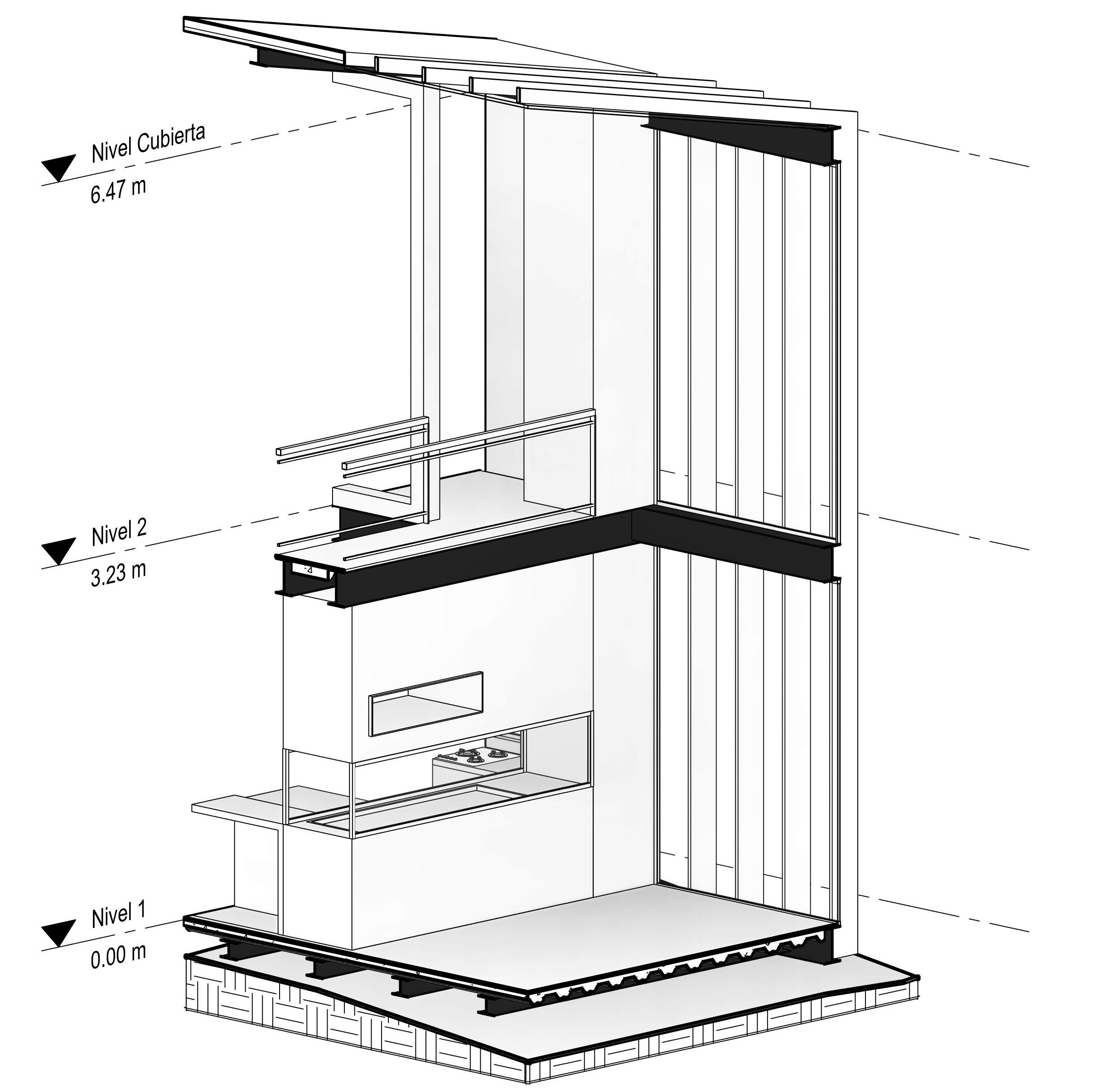 Nivel Cubierta
6.47 m

Nivel 2
3.23 m

Nivel 1
0.00 m