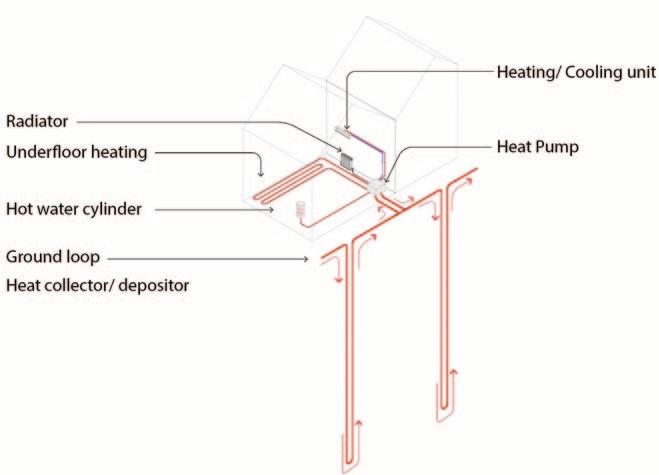 Heating/ Cooling unit

Radiator

Underfloor heating

Heat Pump

Hot water cylinder

Ground loop

Heat collector/ depositor