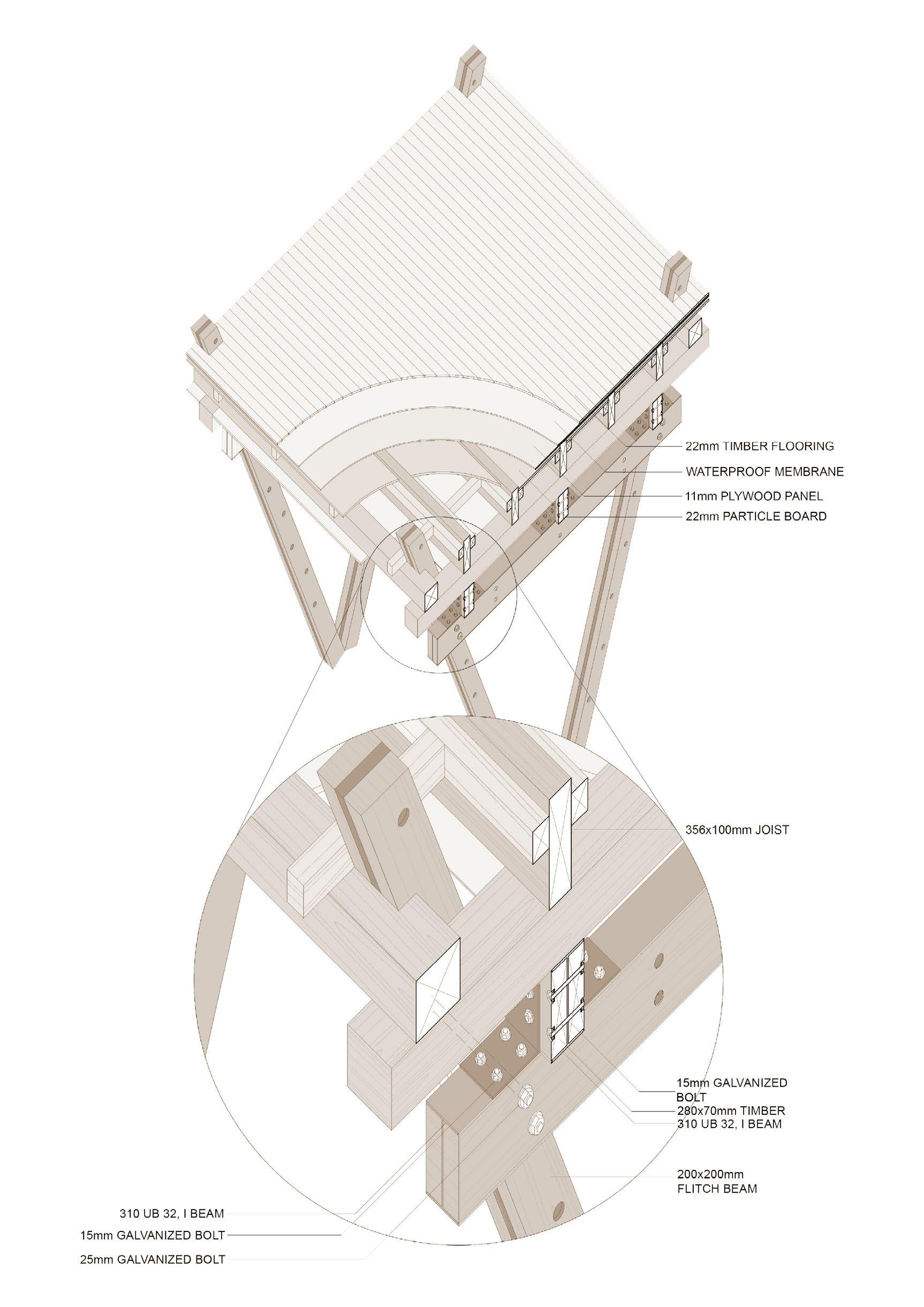 22mm TIMBER FLOORING
WATERPROOF MEMBRANE
11mm PLYWOOD PANEL
22mm PARTICLE BOARD

356x100mm JOIST

15mm GALVANIZED BOLT
280x70mm TIMBER
310 UB 32, I BEAM

200x200mm FLITCH BEAM

310 UB 32, I BEAM
15mm GALVANIZED BOLT
25mm GALVANIZED BOLT