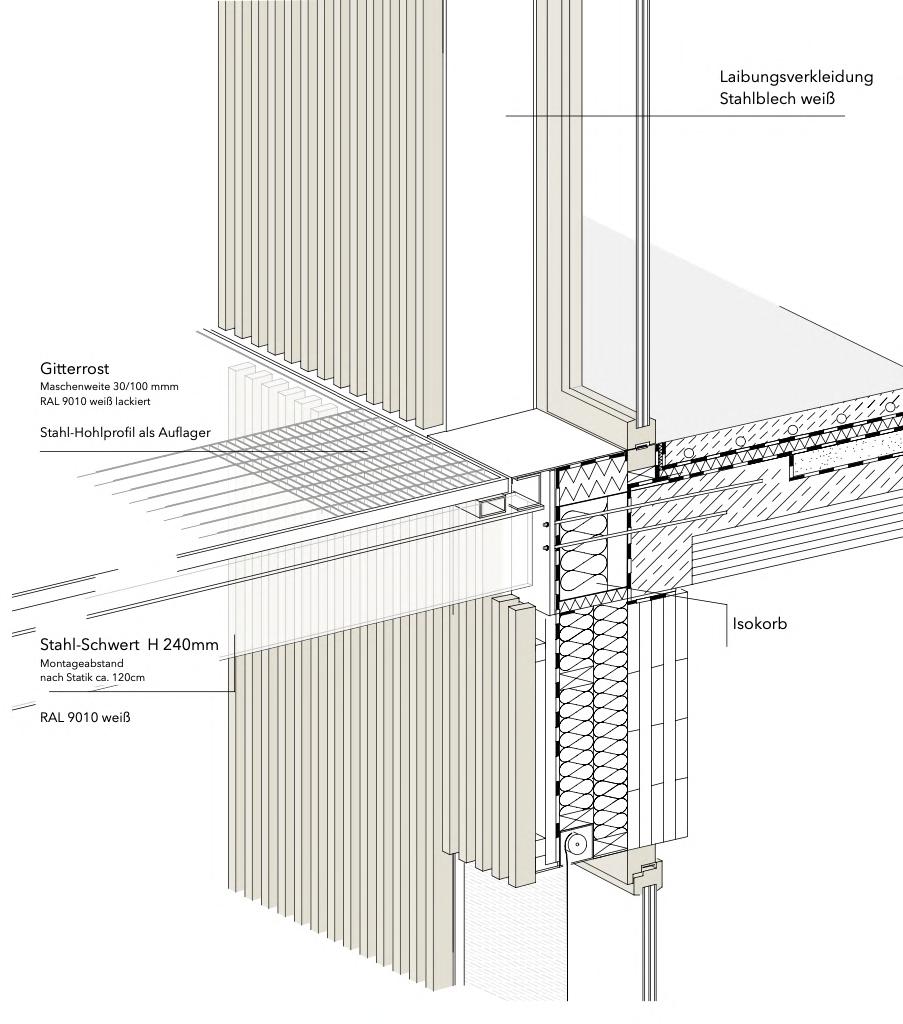 Laibungsverkleidung
Stahlblech weiß

Gitterrost
Maschenweite 30/100 mmm
RAL 9010 weiß lackiert

Stahl-Hohlprofil als Auflager

Isokorb

Stahl-Schwert H 240mm
Montageabstand
nach Statik ca. 120cm

RAL 9010 weiß