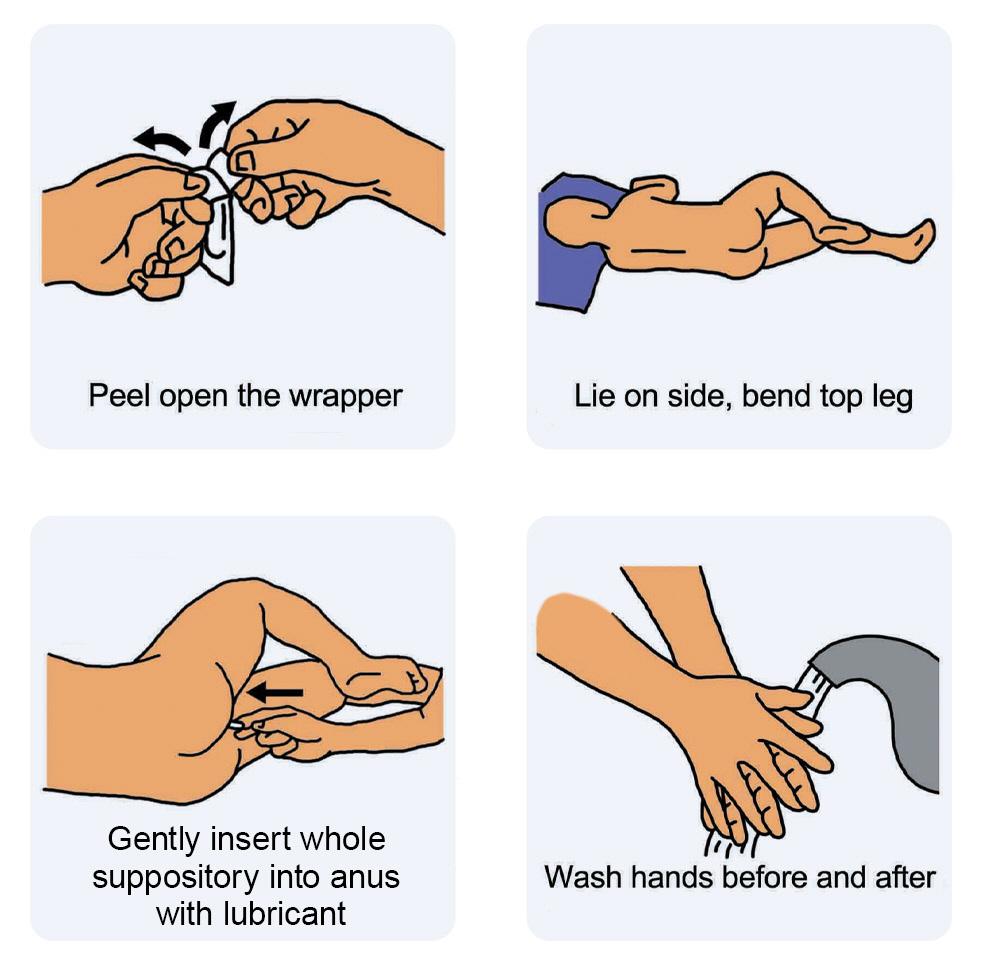 Peel open the wrapper

Lie on side, bend top leg

Gently insert whole suppository into anus with lubricant

Wash hands before and after