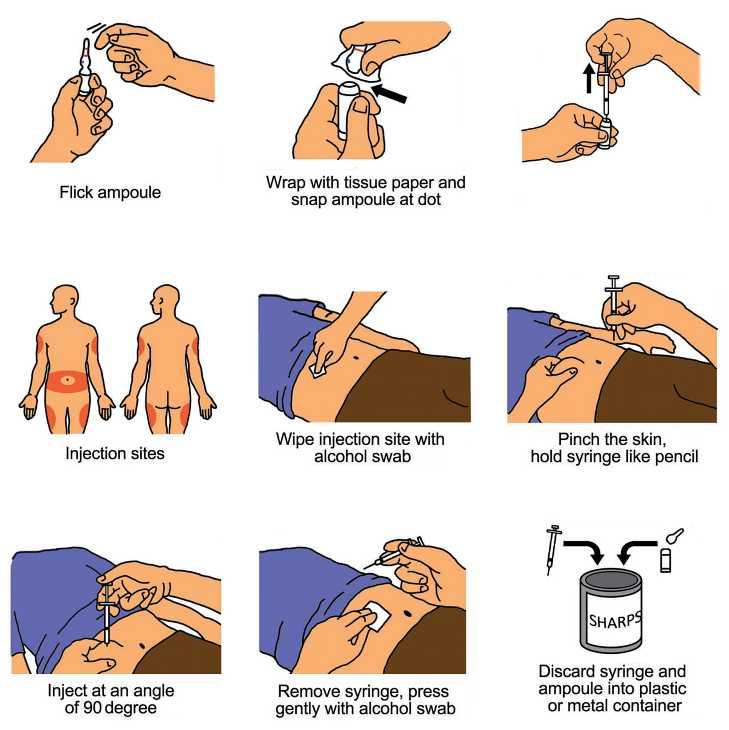 Flick ampoule

Wrap with tissue paper and snap ampoule at dot

Injection sites

Wipe injection site with alcohol swab

Pinch the skin, hold syringe like pencil

Inject at an angle of 90 degree

Remove syringe, press gently with alcohol swab

SHARPS

Discard syringe and ampoule into plastic or metal container