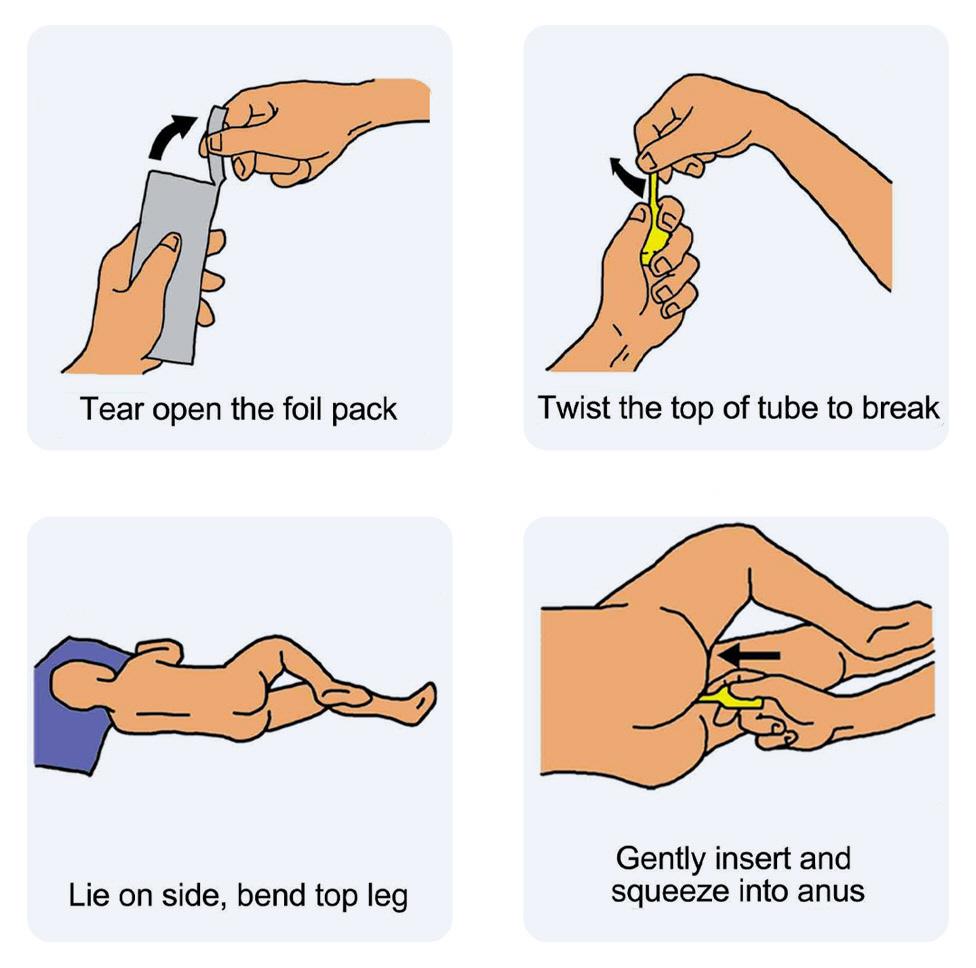 Tear open the foil pack

Twist the top of tube to break

Lie on side, bend top leg

Gently insert and squeeze into anus