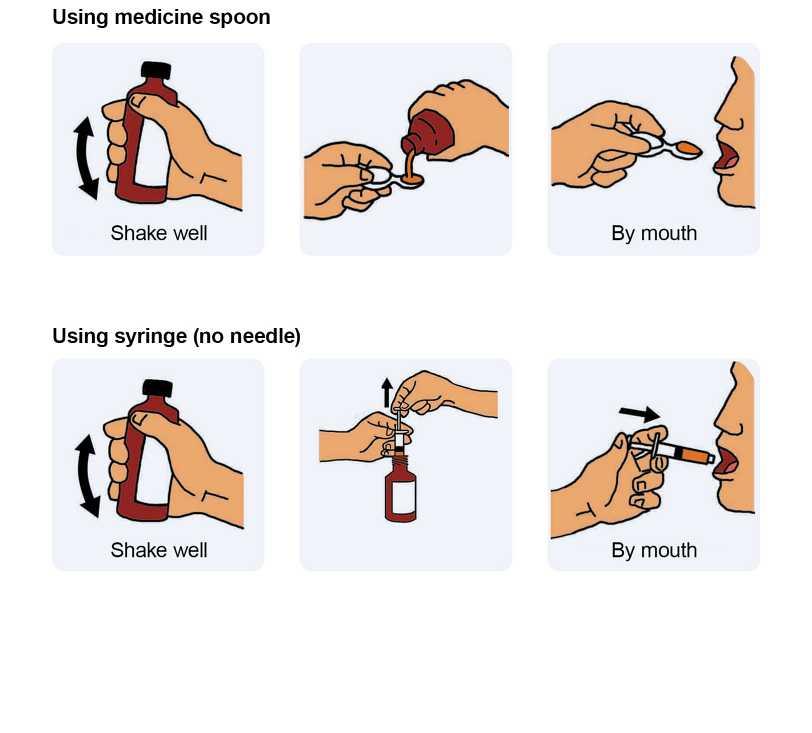 Using medicine spoon

Shake well

By mouth

Using syringe (no needle)

Shake well

By mouth