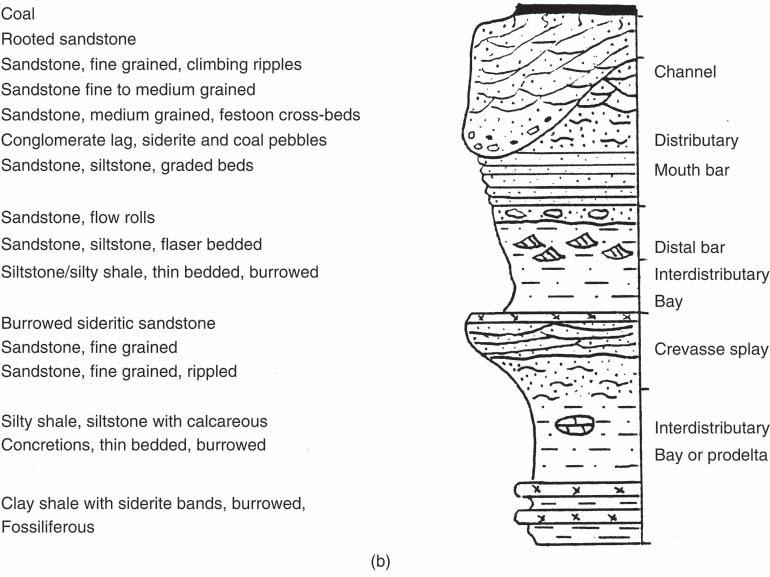 Coal
Rooted sandstone
Sandstone, fine grained, climbing ripples
Sandstone fine to medium grained
Sandstone, medium grained, festoon cross-beds
Conglomerate lag, siderite and coal pebbles
Sandstone, siltstone, graded beds

Sandstone, flow rolls
Sandstone, siltstone, flaser bedded
Siltstone/silty shale, thin bedded, burrowed

Burrowed sideritic sandstone
Sandstone, fine grained
Sandstone, fine grained, rippled

Silty shale, siltstone with calcareous
Concretions, thin bedded, burrowed

Clay shale with siderite bands, burrowed,
Fossiliferous

Channel

Distributary
Mouth bar

Distal bar
Interdistributary
Bay

Crevasse splay

Interdistributary
Bay or prodelta

(b)