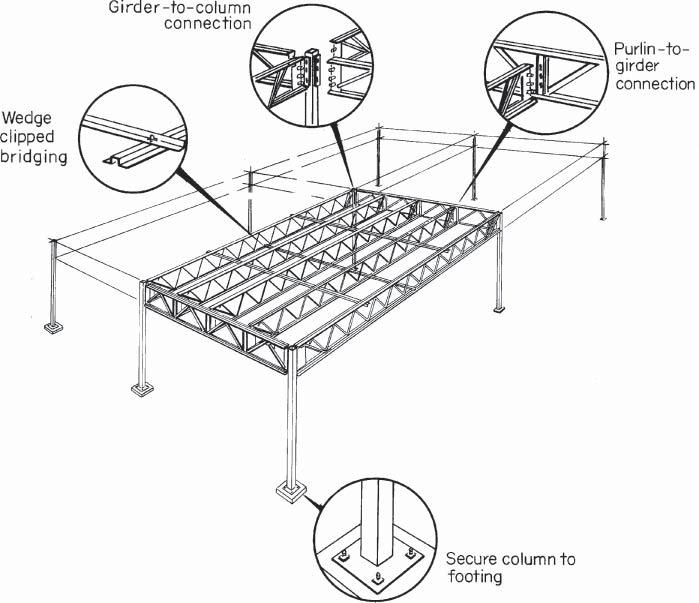 Girder-to-column connection

Purlin-to-girder connection

Wedge clipped bridging

Secure column to footing