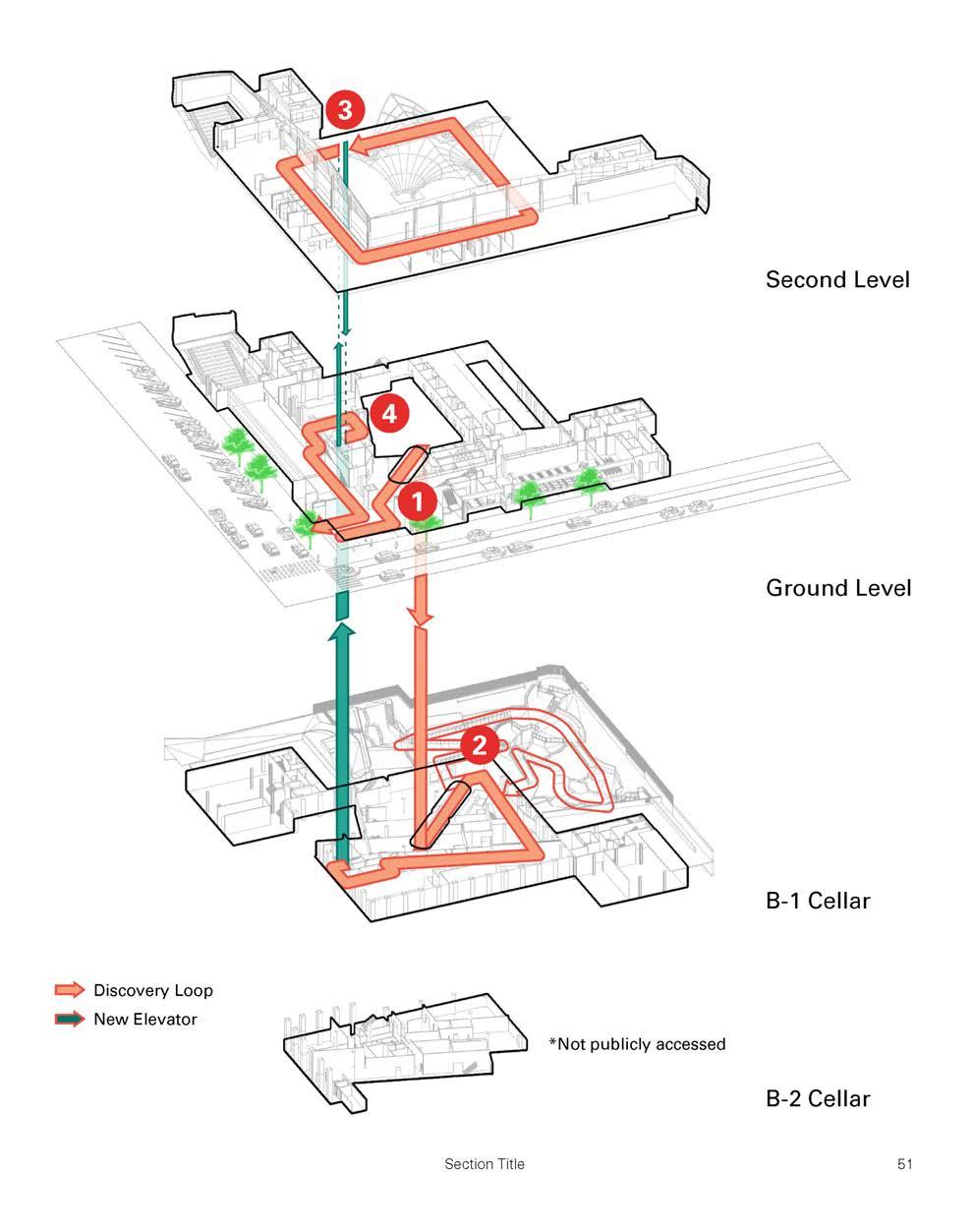 3

Second Level

4

1

Ground Level

2

B-1 Cellar

Discovery Loop

New Elevator

*Not publicly accessed

B-2 Cellar

Section Title

51