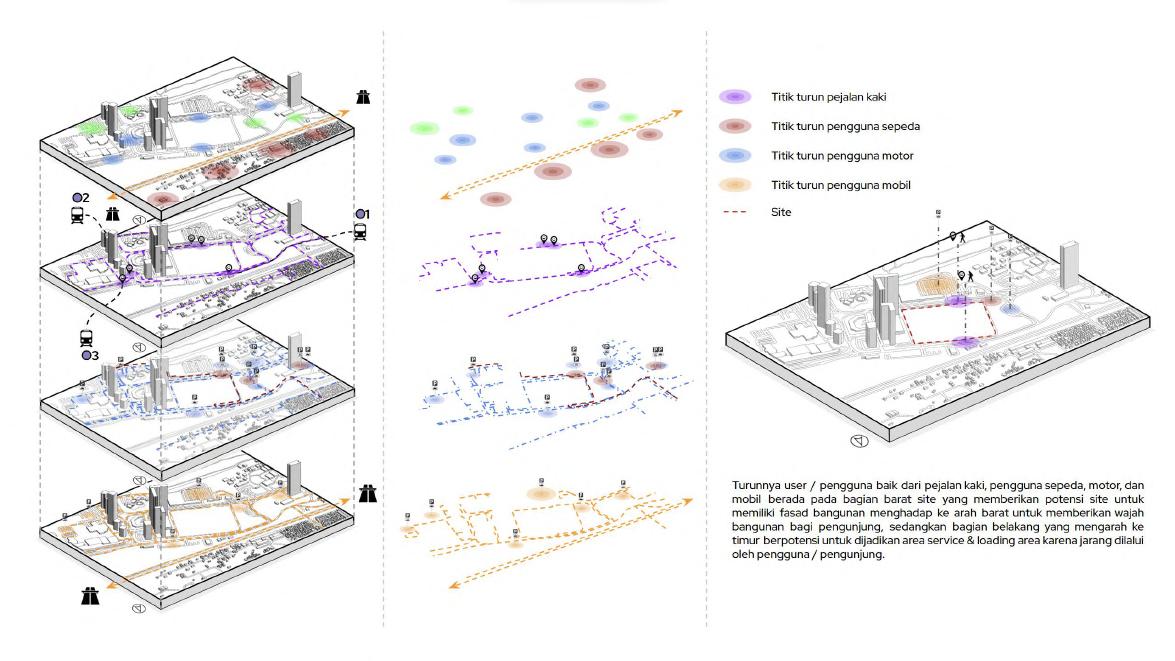 2

1

3

Titik turun pejalan kaki

Titik turun pengguna sepeda

Titik turun pengguna motor

Titik turun pengguna mobil

Site

Turunnya user / pengguna baik dari pejalan kaki, pengguna sepeda, motor, dan mobil berada pada bagian barat site yang memberikan potensi site untuk memiliki fasad bangunan menghadap ke arah barat untuk memberikan wajah bangunan bagi pengunjung, sedangkan bagian belakang yang mengarah ke timur berpotensi untuk dijadikan area service & loading area karena jarang dilalui oleh pengguna / pengunjung.