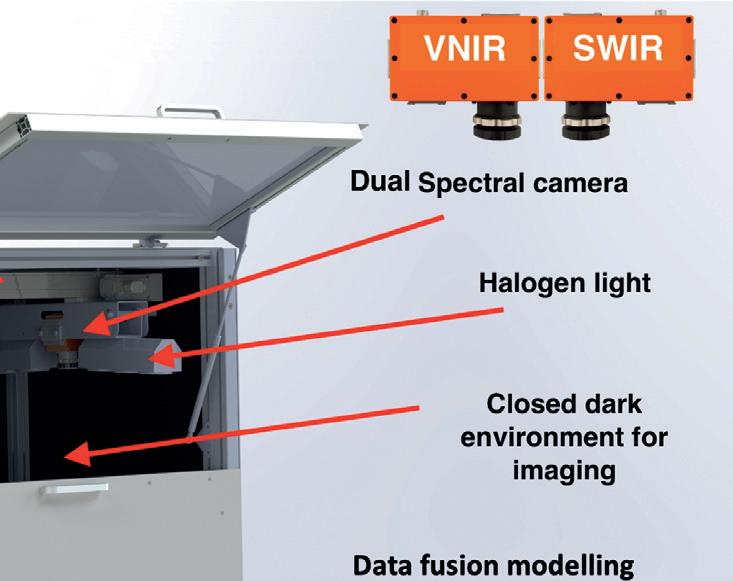 VNIR SWIR

Dual Spectral camera

Halogen light

Closed dark environment for imaging

Data fusion modelling