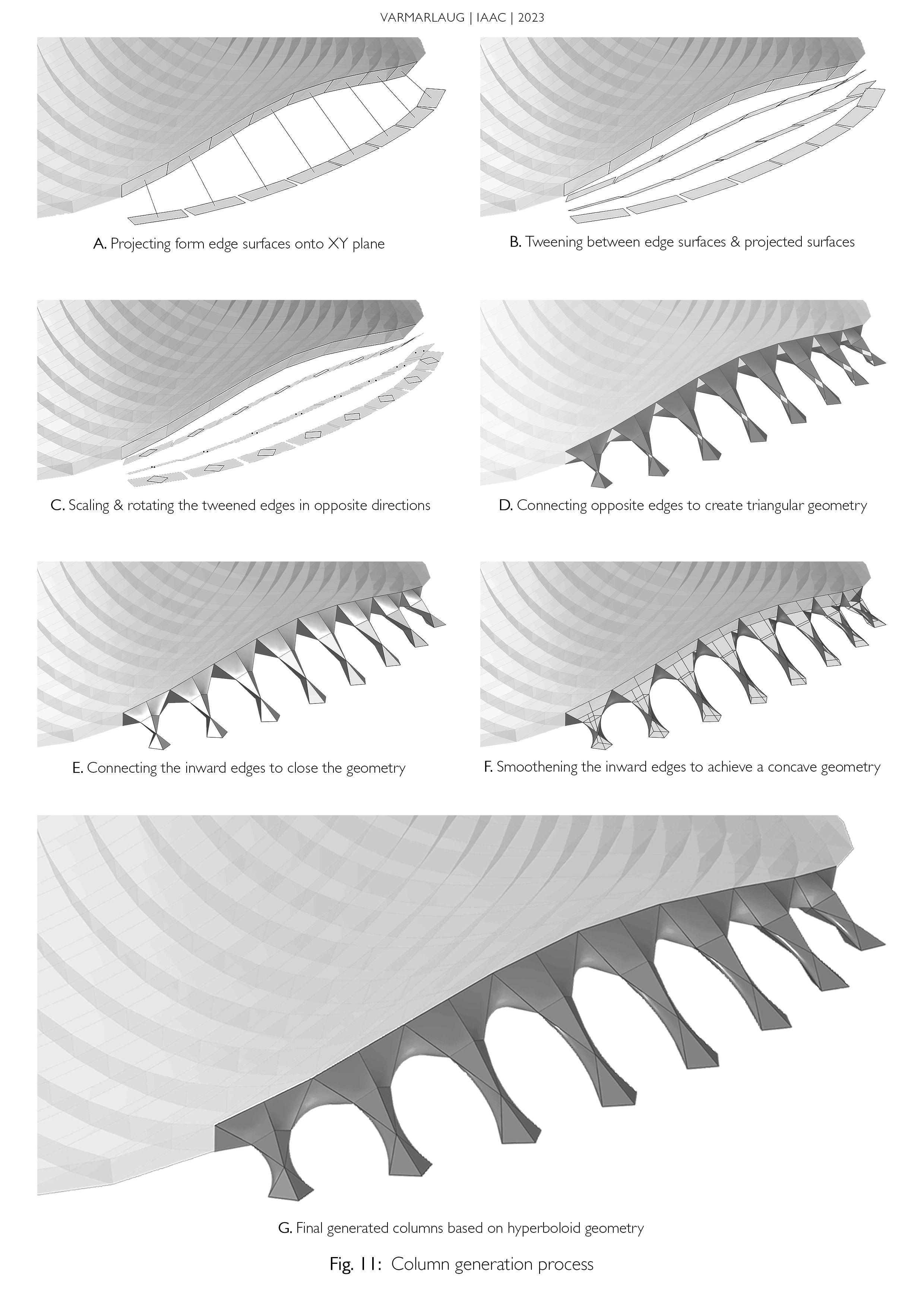 VARMARLAUG | IAAC | 2023

A. Projecting form edge surfaces onto XY plane

B. Tweening between edge surfaces & projected surfaces

C. Scaling & rotating the tweened edges in opposite directions

D. Connecting opposite edges to create triangular geometry

E. Connecting the inward edges to close the geometry

F. Smoothening the inward edges to achieve a concave geometry

G. Final generated columns based on hyperboloid geometry

Fig. 11: Column generation process