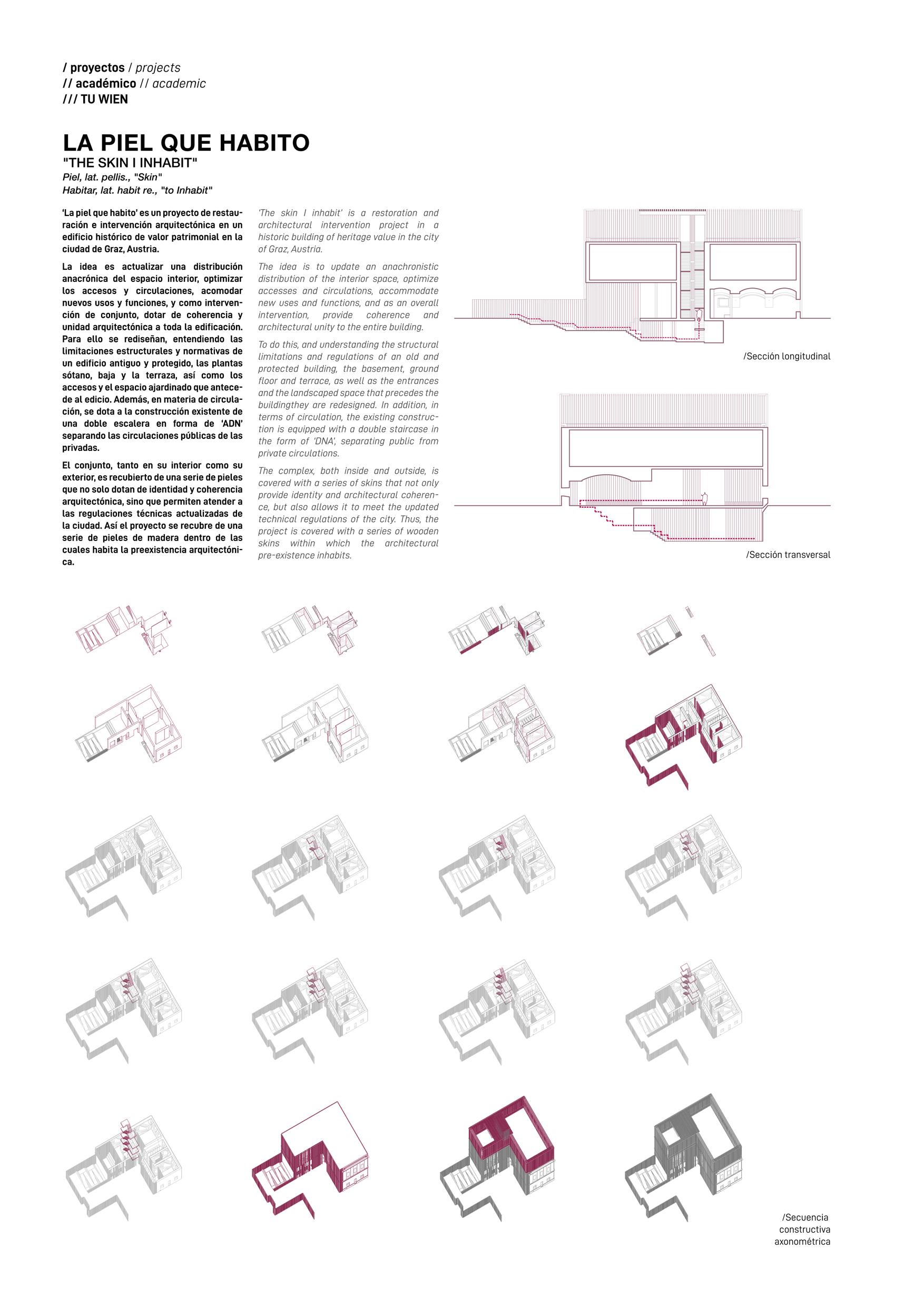 / proyectos / projects
// académico // academic
/// TU WIEN

LA PIEL QUE HABITO
"THE SKIN I INHABIT"
Piel, lat. pellis., "Skin"
Habitar, lat. habit re., "to Inhabit"

'La piel que habito' es un proyecto de restauración e intervención arquitectónica en un edificio histórico de valor patrimonial en la ciudad de Graz, Austria.

La idea es actualizar una distribución anacrónica del espacio interior, optimizar los accesos y circulaciones, acomodar nuevos usos y funciones, y como intervención de conjunto, dotar de coherencia y unidad arquitectónica a toda la edificación. Para ello se rediseñan, entendiendo las limitaciones estructurales y normativas de un edificio antiguo y protegido, las plantas sótano, baja y la terraza, así como los accesos y el espacio ajardinado que antecede al edicio. Además, en materia de circulación, se dota a la construcción existente de una doble escalera en forma de 'ADN' separando las circulaciones públicas de las privadas.

El conjunto, tanto en su interior como su exterior, es recubierto de una serie de pieles que no solo dotan de identidad y coherencia arquitectónica, sino que permiten atender a las regulaciones técnicas actualizadas de la ciudad. Así el proyecto se recubre de una serie de pieles de madera dentro de las cuales habita la preexistencia arquitectónica.

'The skin I inhabit' is a restoration and architectural intervention project in a historic building of heritage value in the city of Graz, Austria.

The idea is to update an anachronistic distribution of the interior space, optimize accesses and circulations, accommodate new uses and functions, and as an overall intervention, provide coherence and architectural unity to the entire building.

To do this, and understanding the structural limitations and regulations of an old and protected building, the basement, ground floor and terrace, as well as the entrances and the landscaped space that precedes the buildingthey are redesigned. In addition, in terms of circulation, the existing construction is equipped with a double staircase in the form of 'DNA', separating public from private circulations.

The complex, both inside and outside, is covered with a series of skins that not only provide identity and architectural coherence, but also allows it to meet the updated technical regulations of the city. Thus, the project is covered with a series of wooden skins within which the architectural pre-existence inhabits.

/Sección longitudinal

/Sección transversal

/Secuencia constructiva axonométrica