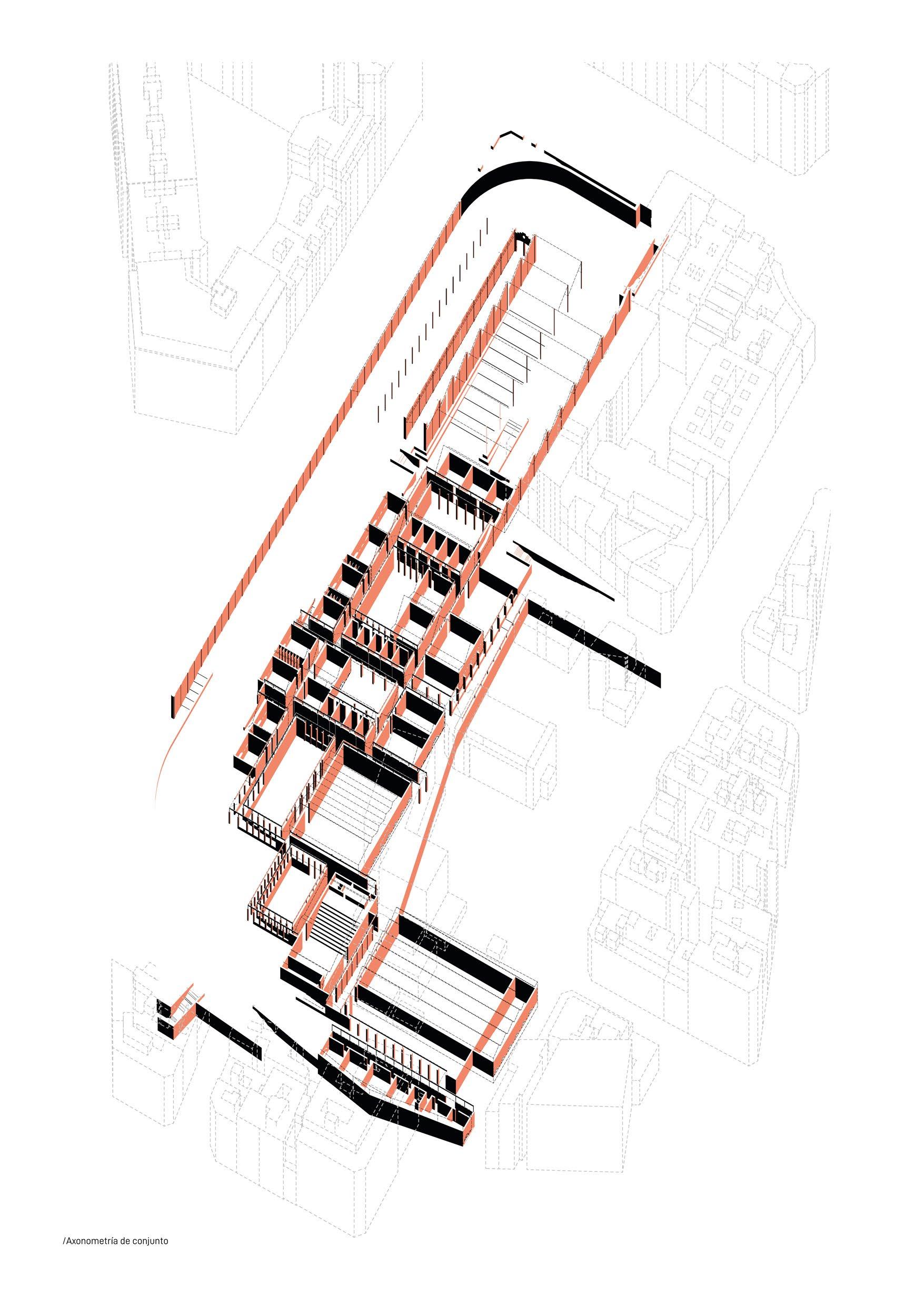 /Axonometría de conjunto