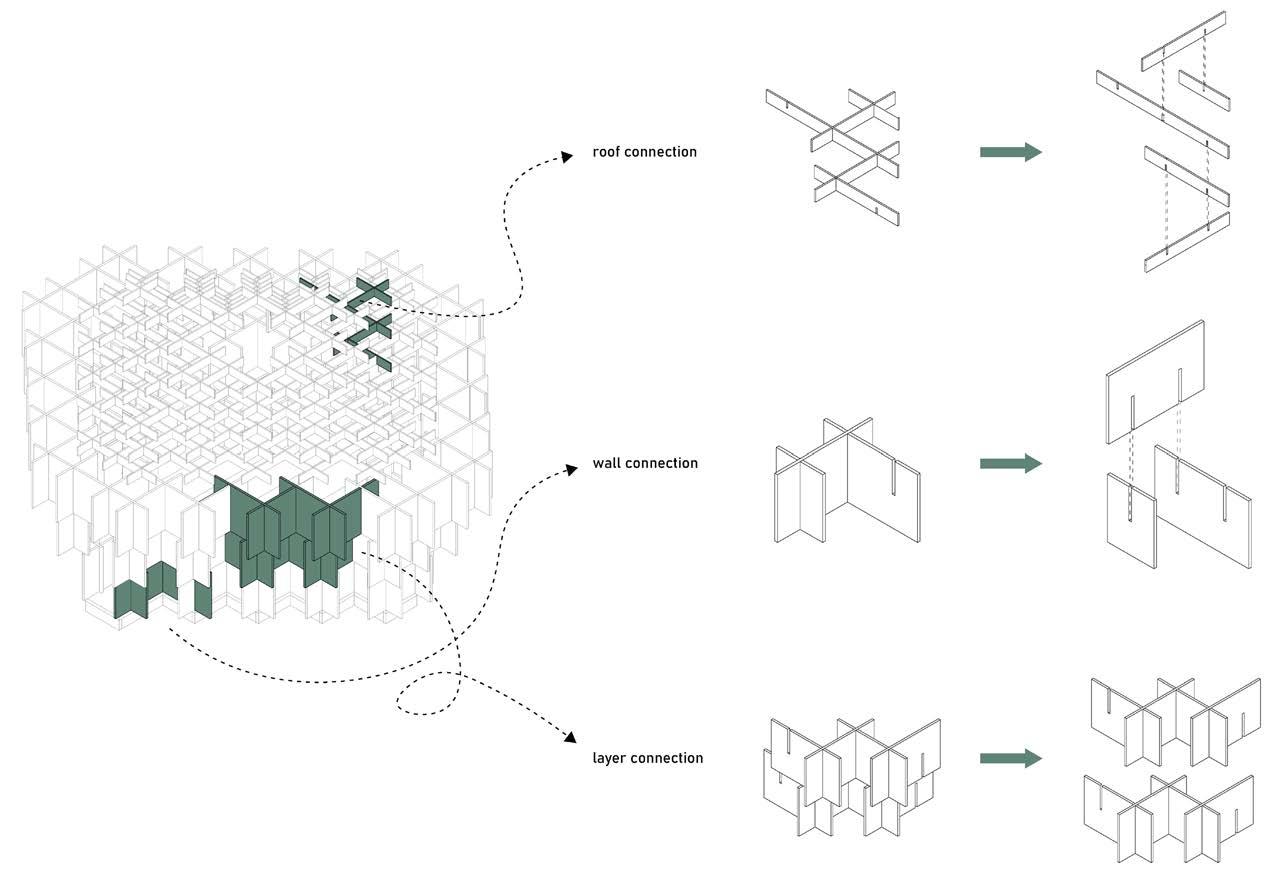 roof connection

wall connection

layer connection