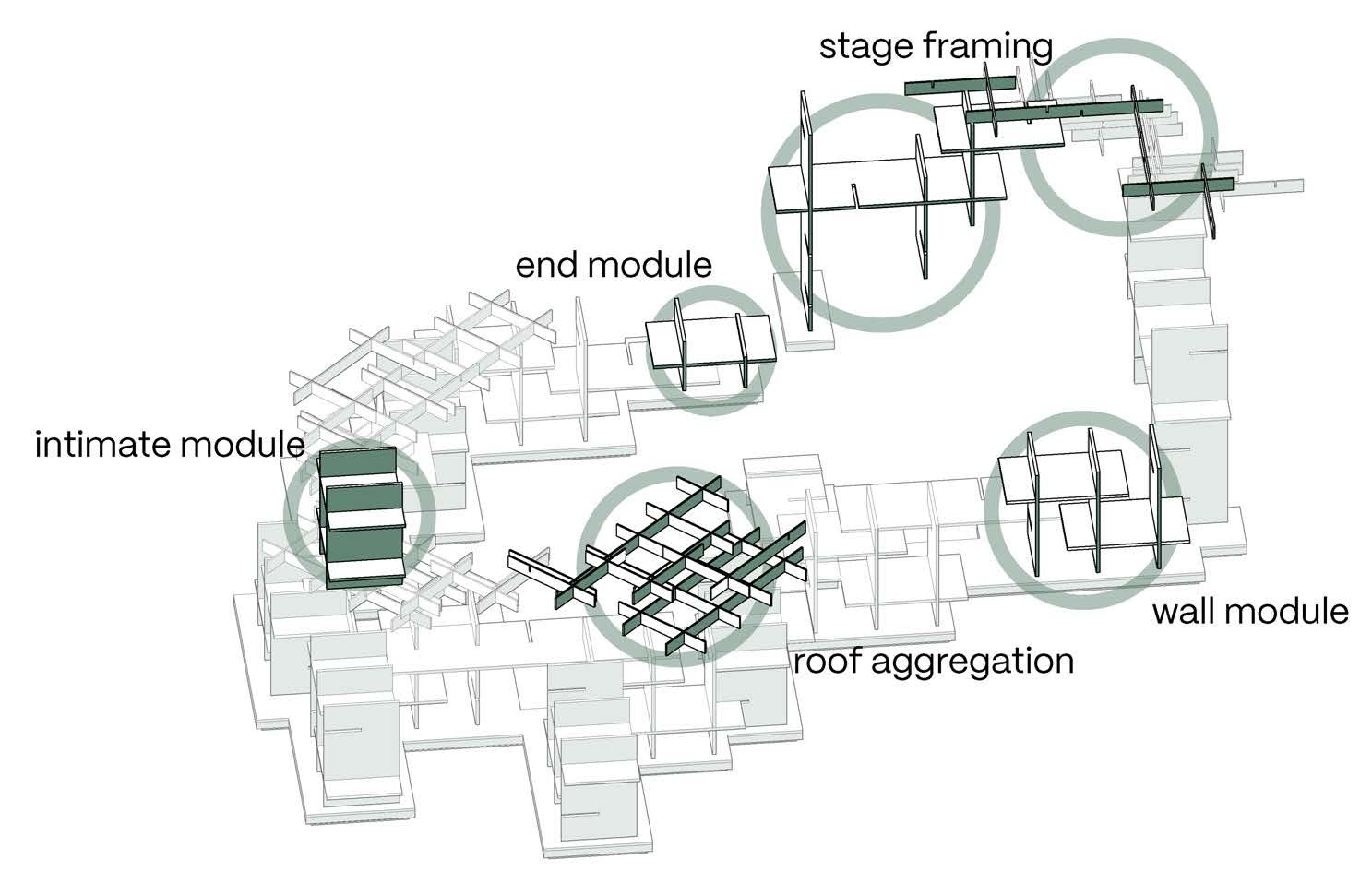 stage framing

end module

intimate module

wall module

roof aggregation