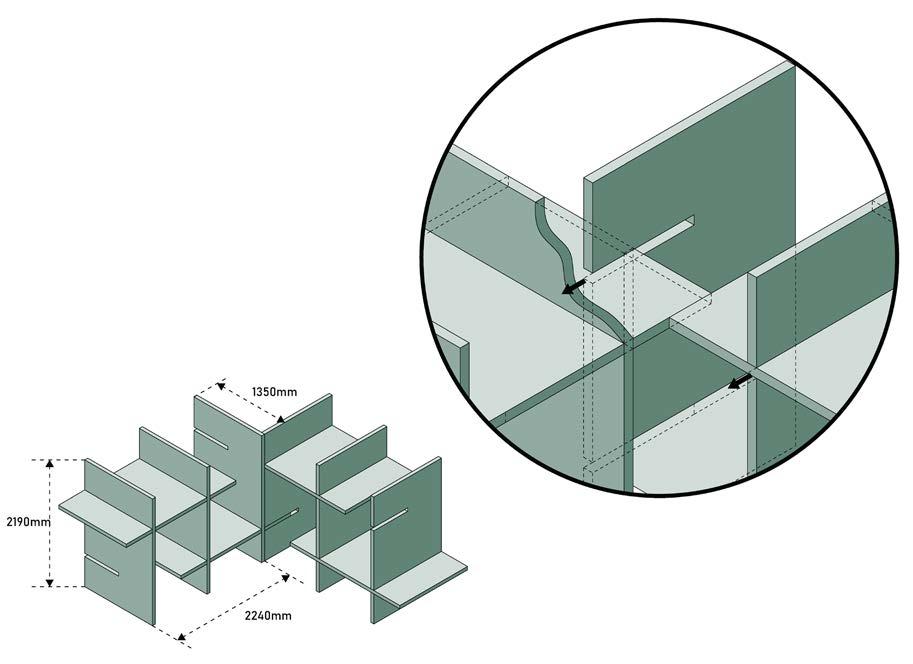 1350mm

2190mm

2240mm