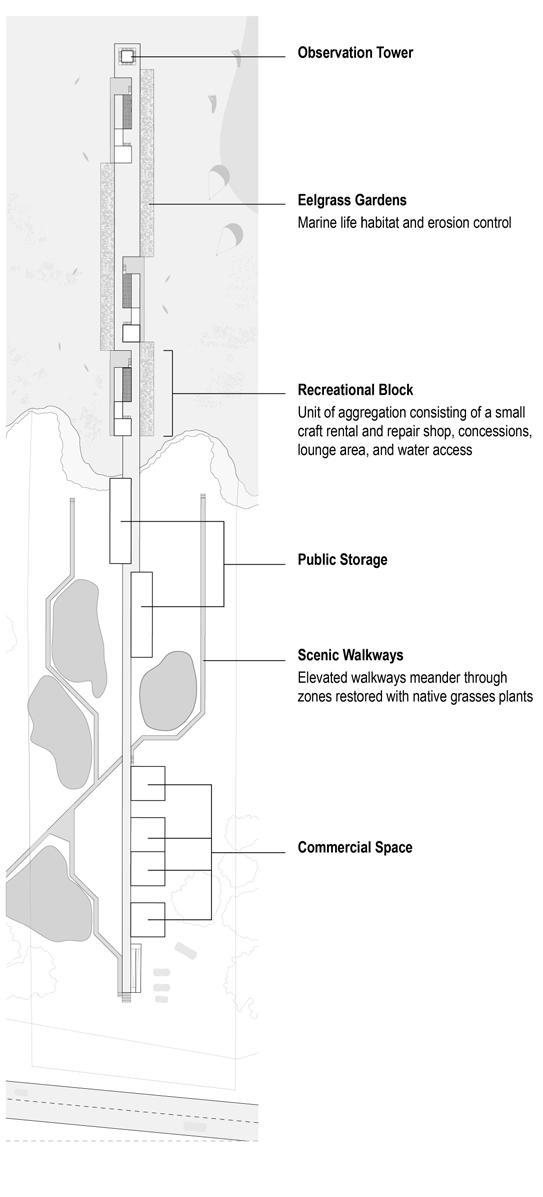 Observation Tower

Eelgrass Gardens
Marine life habitat and erosion control

Recreational Block
Unit of aggregation consisting of a small craft rental and repair shop, concessions, lounge area, and water access

Public Storage

Scenic Walkways
Elevated walkways meander through zones restored with native grasses plants

Commercial Space