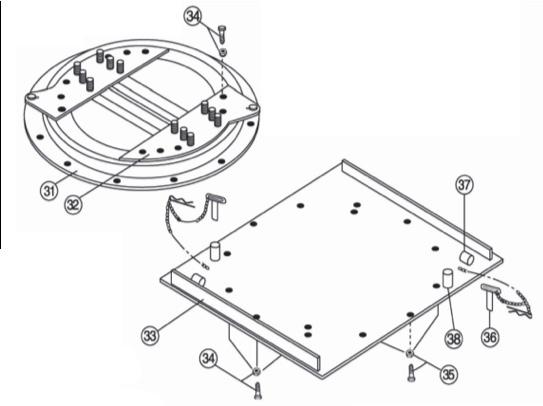 34
31
32
37
33
38
36
34
35