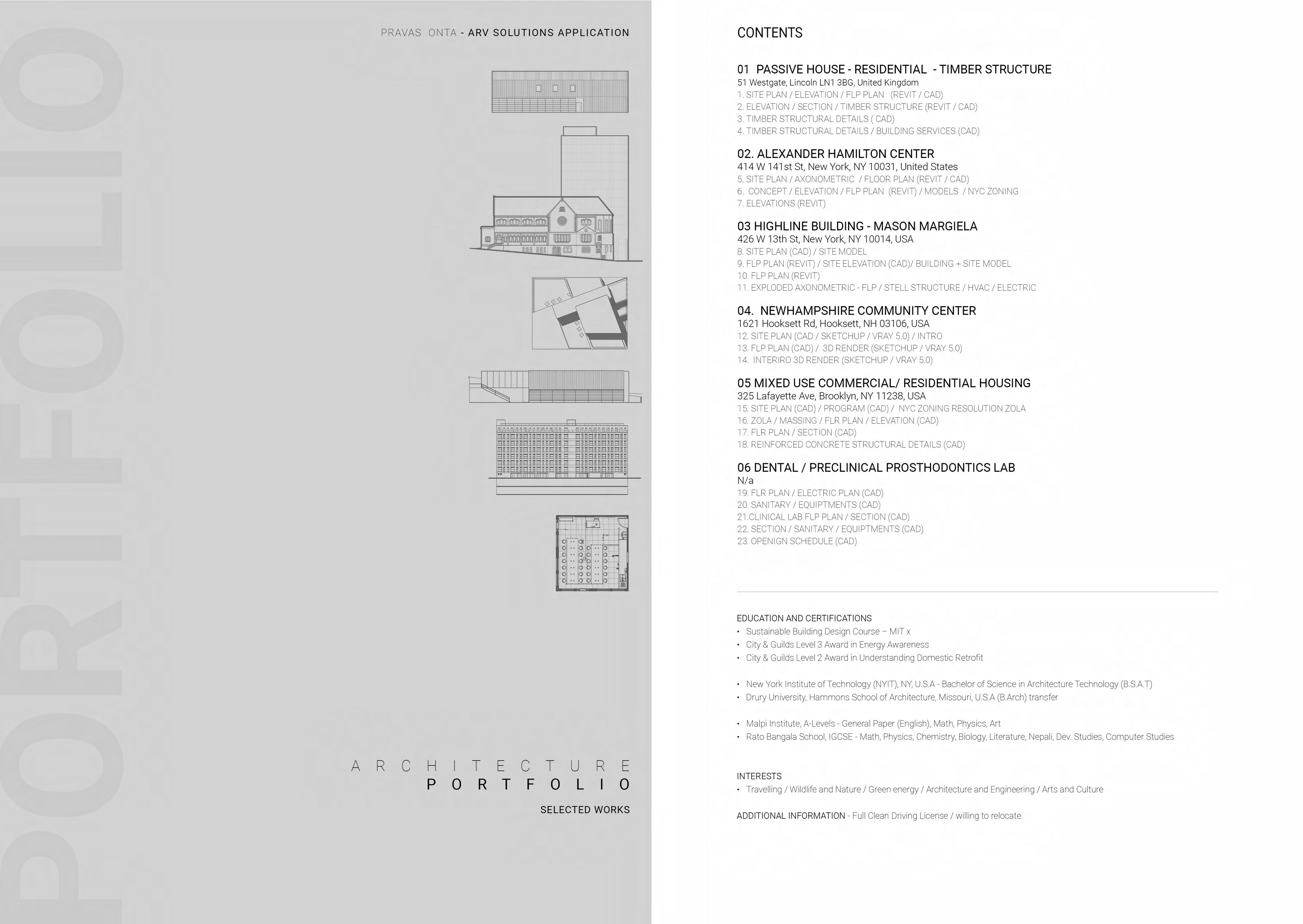 PORTFOLIO

PRAVAS ONTA - ARV SOLUTIONS APPLICATION

ARCHITECTURE
PORTFOLIO

SELECTED WORKS

CONTENTS

01 PASSIVE HOUSE - RESIDENTIAL - TIMBER STRUCTURE
51 Westgate, Lincoln LN1 3BG, United Kingdom
1. SITE PLAN / ELEVATION / FLP PLAN (REVIT / CAD)
2. ELEVATION / SECTION / TIMBER STRUCTURE (REVIT / CAD)
3. TIMBER STRUCTURAL DETAILS ( CAD)
4. TIMBER STRUCTURAL DETAILS / BUILDING SERVICES (CAD)

02. ALEXANDER HAMILTON CENTER
414 W 141st St, New York, NY 10031, United States
5. SITE PLAN / AXONOMETRIC / FLOOR PLAN (REVIT / CAD)
6. CONCEPT / ELEVATION / FLP PLAN (REVIT) / MODELS / NYC ZONING
7. ELEVATIONS (REVIT)

03 HIGHLINE BUILDING - MASON MARGIELA
426 W 13th St, New York, NY 10014, USA
8. SITE PLAN (CAD) / SITE MODEL
9. FLP PLAN (REVIT) / SITE ELEVATION (CAD)/ BUILDING + SITE MODEL
10. FLP PLAN (REVIT)
11. EXPLODED AXONOMETRIC - FLP / STELL STRUCTURE / HVAC / ELECTRIC

04. NEWHAMPSHIRE COMMUNITY CENTER
1621 Hooksett Rd, Hooksett, NH 03106, USA
12. SITE PLAN (CAD / SKETCHUP / VRAY 5.0) / INTRO
13. FLP PLAN (CAD) / 3D RENDER (SKETCHUP / VRAY 5.0)
14. INTERIRO 3D RENDER (SKETCHUP / VRAY 5.0)

05 MIXED USE COMMERCIAL/ RESIDENTIAL HOUSING
325 Lafayette Ave, Brooklyn, NY 11238, USA
15. SITE PLAN (CAD) / PROGRAM (CAD) / NYC ZONING RESOLUTION ZOLA
16. ZOLA / MASSING / FLR PLAN / ELEVATION (CAD)
17. FLR PLAN / SECTION (CAD)
18. REINFORCED CONCRETE STRUCTURAL DETAILS (CAD)

06 DENTAL / PRECLINICAL PROSTHODONTICS LAB
N/a
19. FLR PLAN / ELECTRIC PLAN (CAD)
20. SANITARY / EQUIPTMENTS (CAD)
21.CLINICAL LAB FLP PLAN / SECTION (CAD)
22. SECTION / SANITARY / EQUIPTMENTS (CAD)
23. OPENIGN SCHEDULE (CAD)

EDUCATION AND CERTIFICATIONS
• Sustainable Building Design Course – MIT x
• City & Guilds Level 3 Award in Energy Awareness
• City & Guilds Level 2 Award in Understanding Domestic Retrofit

• New York Institute of Technology (NYIT), NY, U.S.A - Bachelor of Science in Architecture Technology (B.S.A.T)
• Drury University, Hammons School of Architecture, Missouri, U.S.A (B.Arch) transfer

• Malpi Institute, A-Levels - General Paper (English), Math, Physics, Art
• Rato Bangala School, IGCSE - Math, Physics, Chemistry, Biology, Literature, Nepali, Dev. Studies, Computer Studies

INTERESTS
• Travelling / Wildlife and Nature / Green energy / Architecture and Engineering / Arts and Culture

ADDITIONAL INFORMATION - Full Clean Driving License / willing to relocate