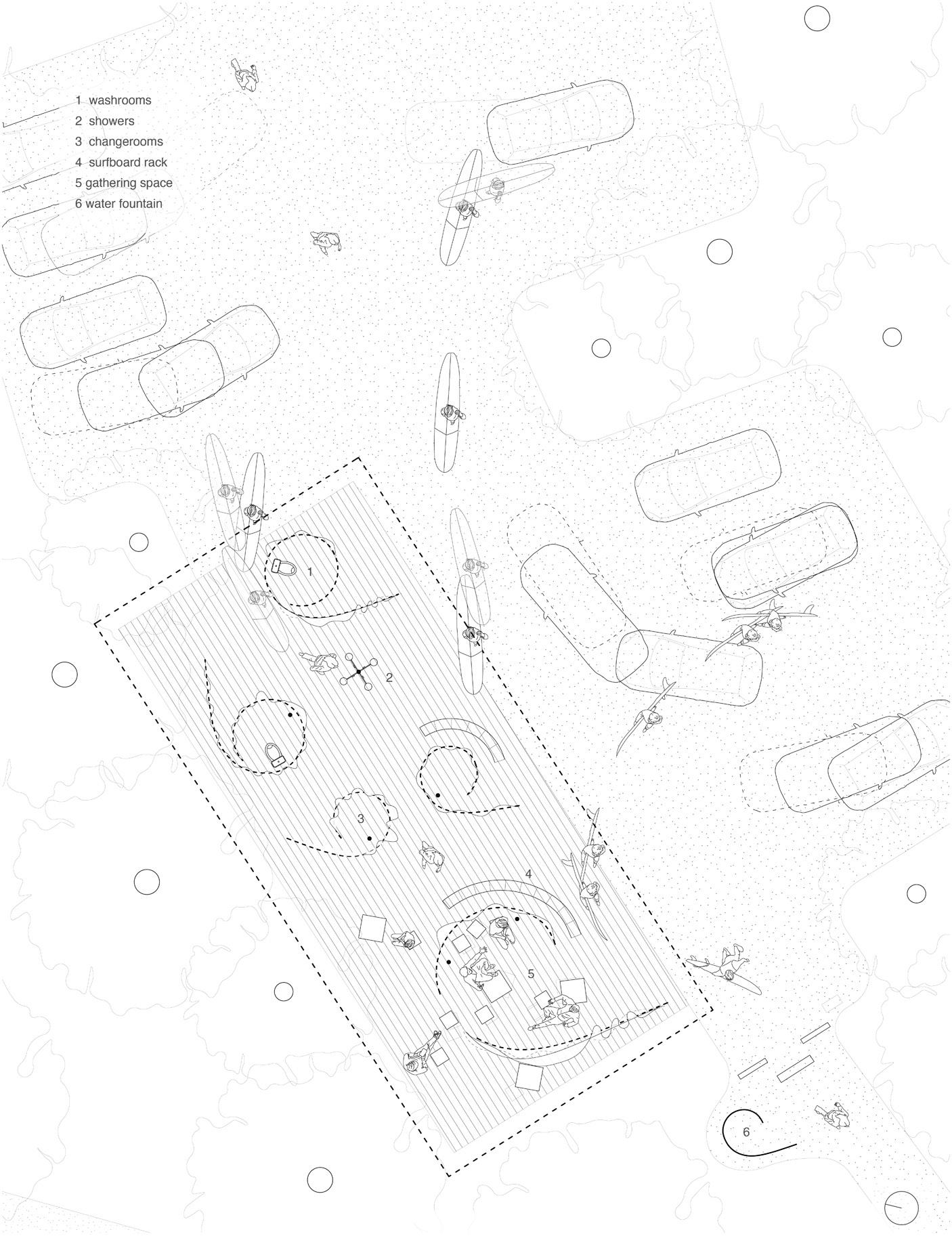 1 washrooms
2 showers
3 changerooms
4 surfboard rack
5 gathering space
6 water fountain

1

2

3

4

5

6