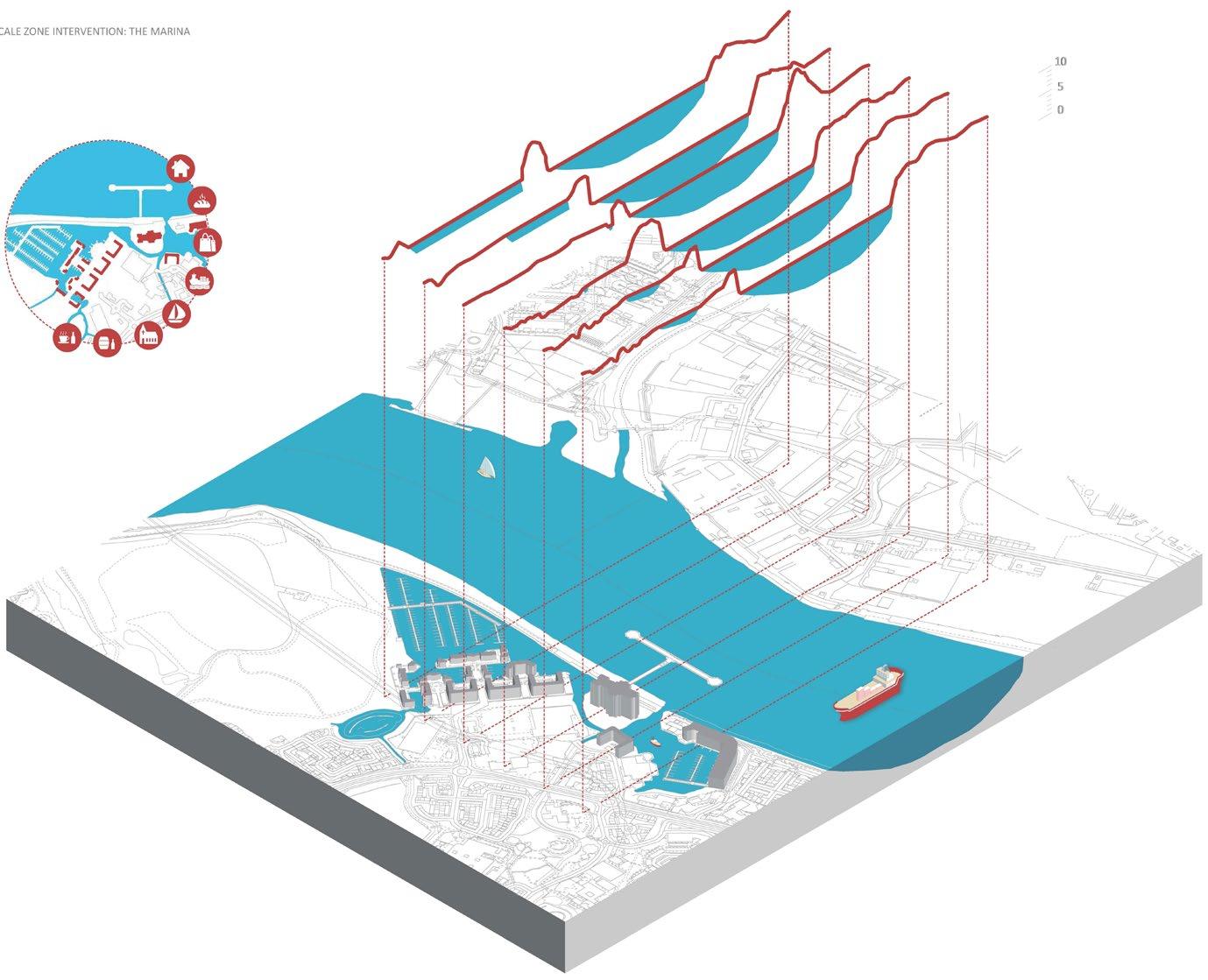 CALE ZONE INTERVENTION: THE MARINA

10
5
0