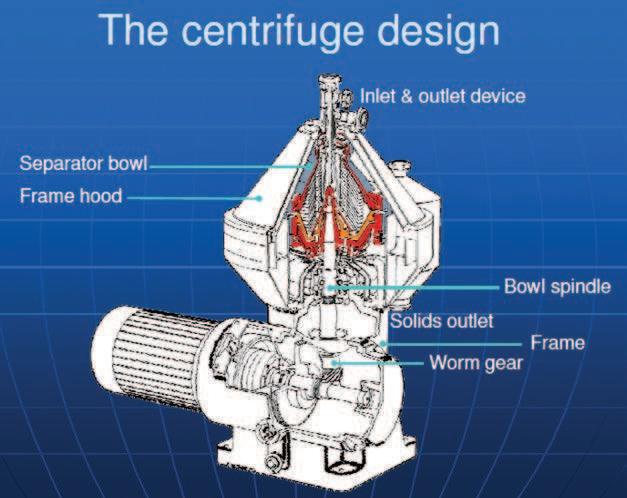 The centrifuge design

Inlet & outlet device

Separator bowl

Frame hood

Bowl spindle

Solids outlet

Frame

Worm gear