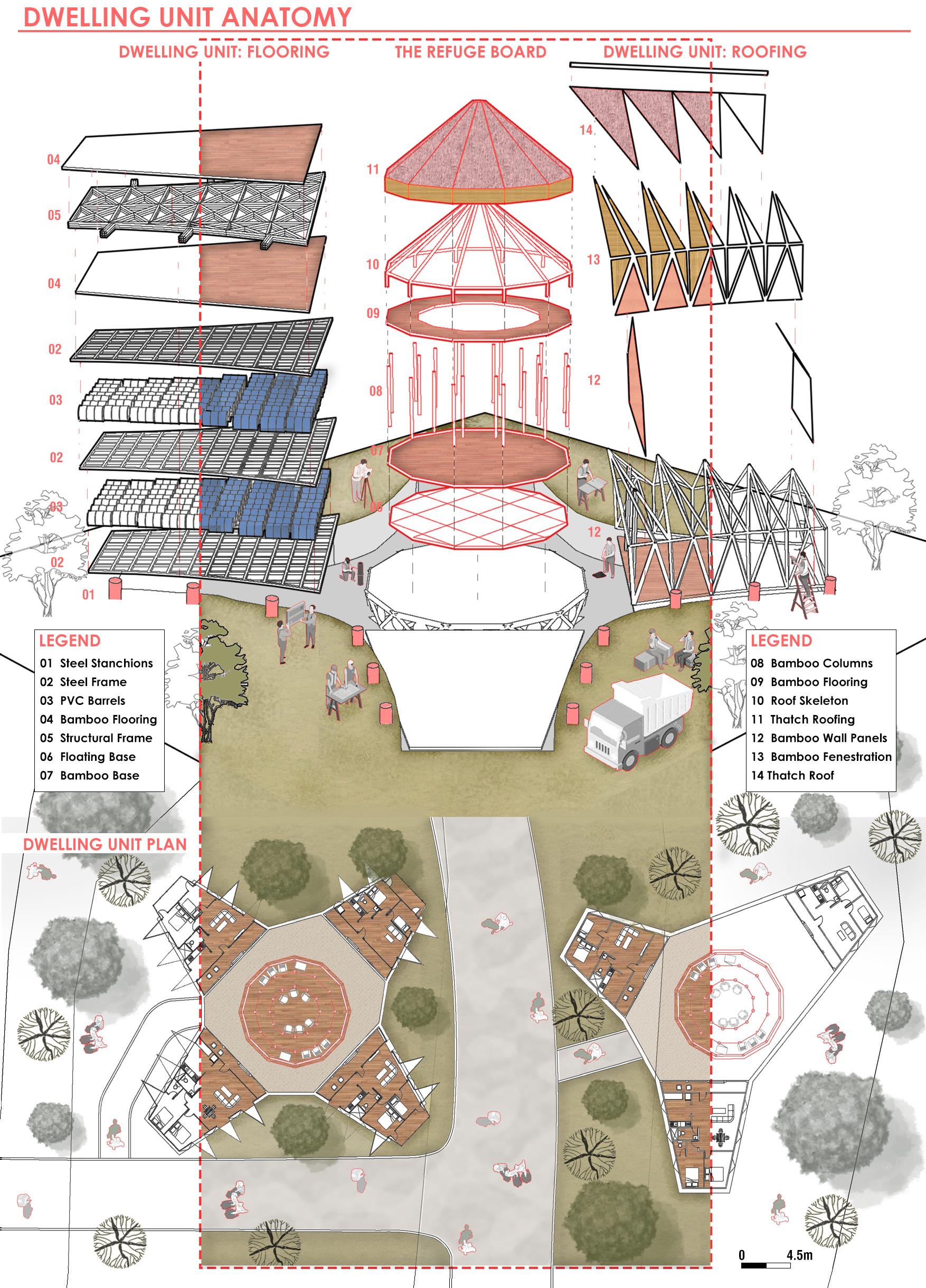 DWELLING UNIT ANATOMY

DWELLING UNIT: FLOORING

THE REFUGE BOARD

DWELLING UNIT: ROOFING

04
05
04
02
03
02
03
02
01

11
10
09
08
07
06

14
13
12
12

LEGEND
01 Steel Stanchions
02 Steel Frame
03 PVC Barrels
04 Bamboo Flooring
05 Structural Frame
06 Floating Base
07 Bamboo Base

LEGEND
08 Bamboo Columns
09 Bamboo Flooring
10 Roof Skeleton
11 Thatch Roofing
12 Bamboo Wall Panels
13 Bamboo Fenestration
14 Thatch Roof

DWELLING UNIT PLAN

0 4.5m