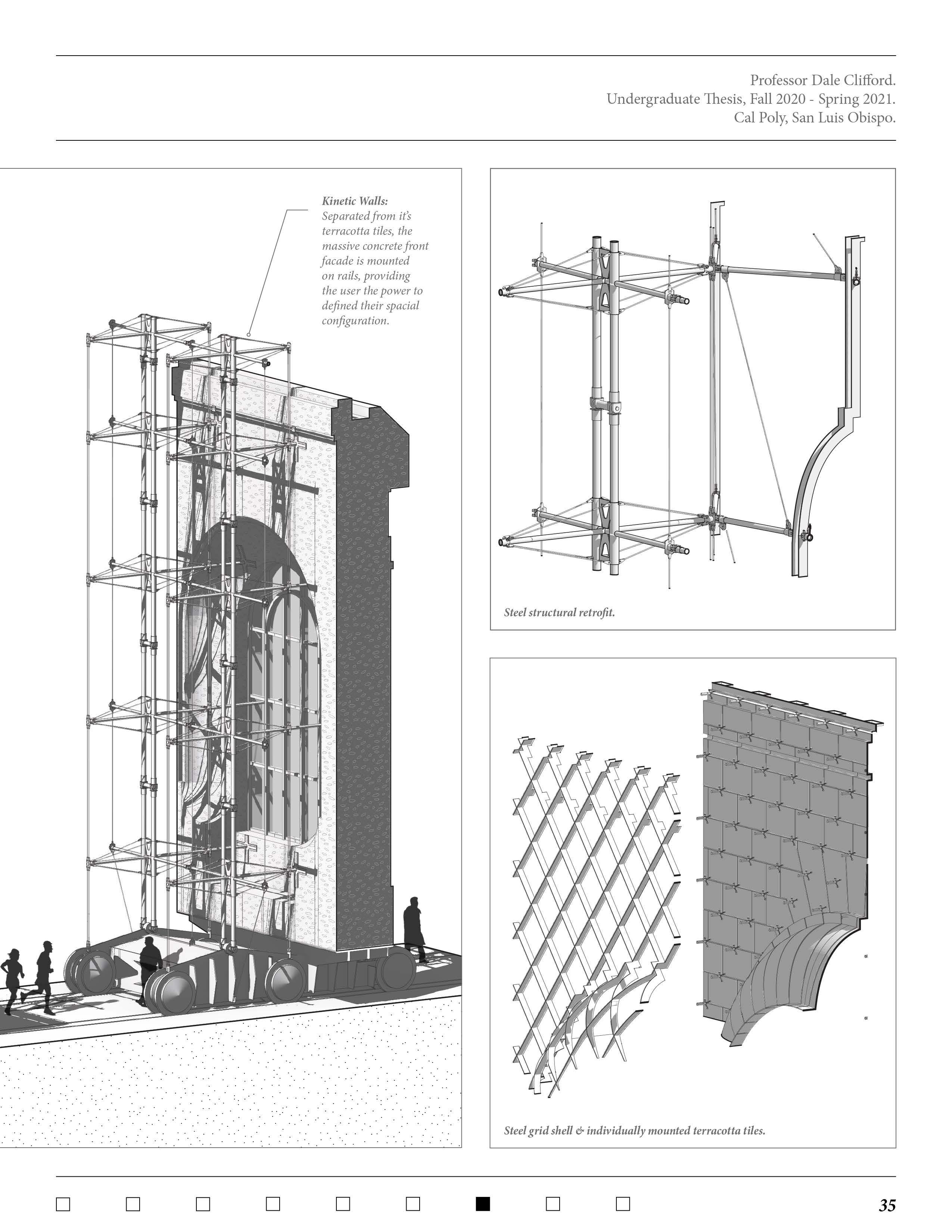 Professor Dale Clifford.
Undergraduate Thesis, Fall 2020 - Spring 2021.
Cal Poly, San Luis Obispo.

Kinetic Walls:
Separated from it's terracotta tiles, the massive concrete front facade is mounted on rails, providing the user the power to defined their spacial configuration.

Steel structural retrofit.

Steel grid shell & individually mounted terracotta tiles.

35