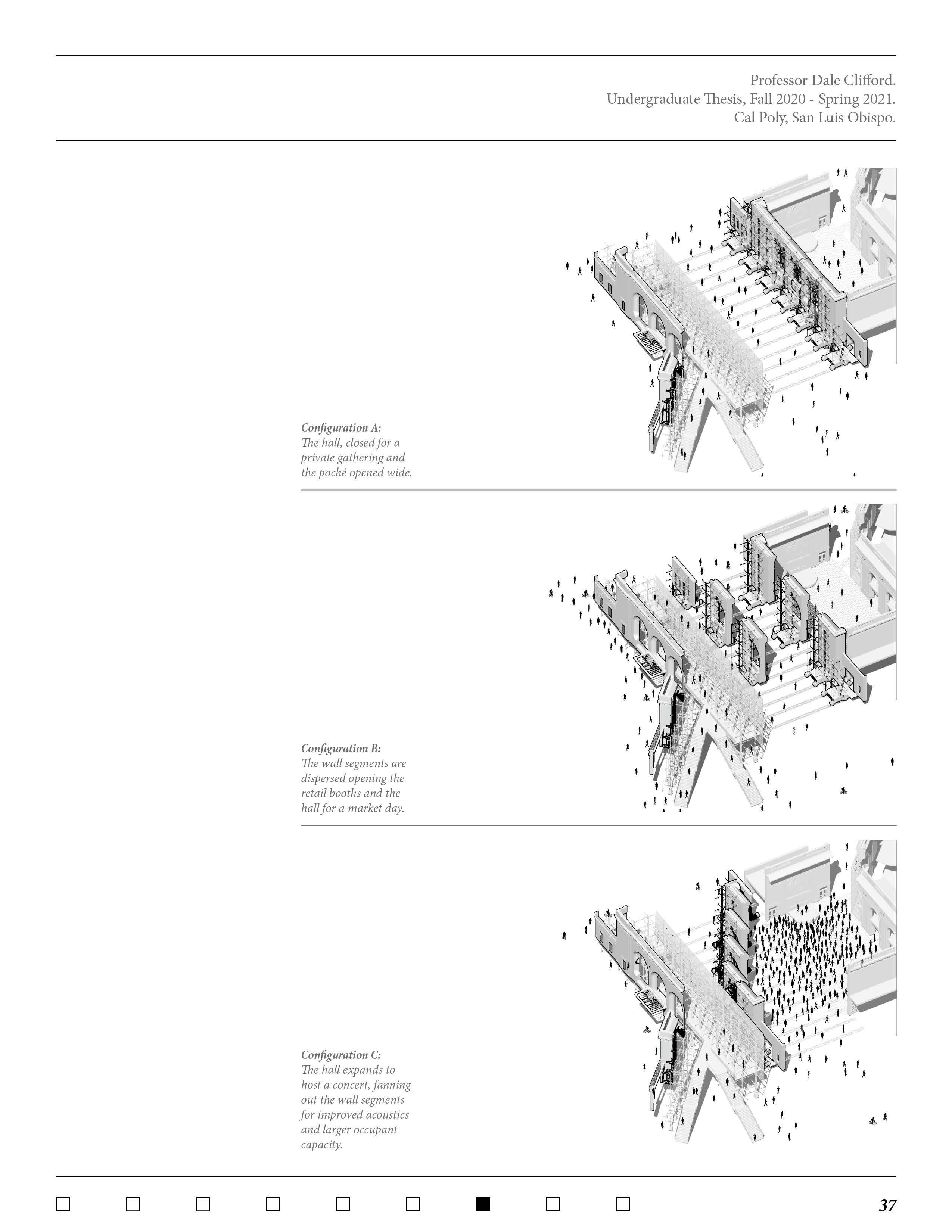 Professor Dale Clifford.
Undergraduate Thesis, Fall 2020 - Spring 2021.
Cal Poly, San Luis Obispo.

Configuration A:
The hall, closed for a private gathering and the poché opened wide.

Configuration B:
The wall segments are dispersed opening the retail booths and the hall for a market day.

Configuration C:
The hall expands to host a concert, fanning out the wall segments for improved acoustics and larger occupant capacity.

37