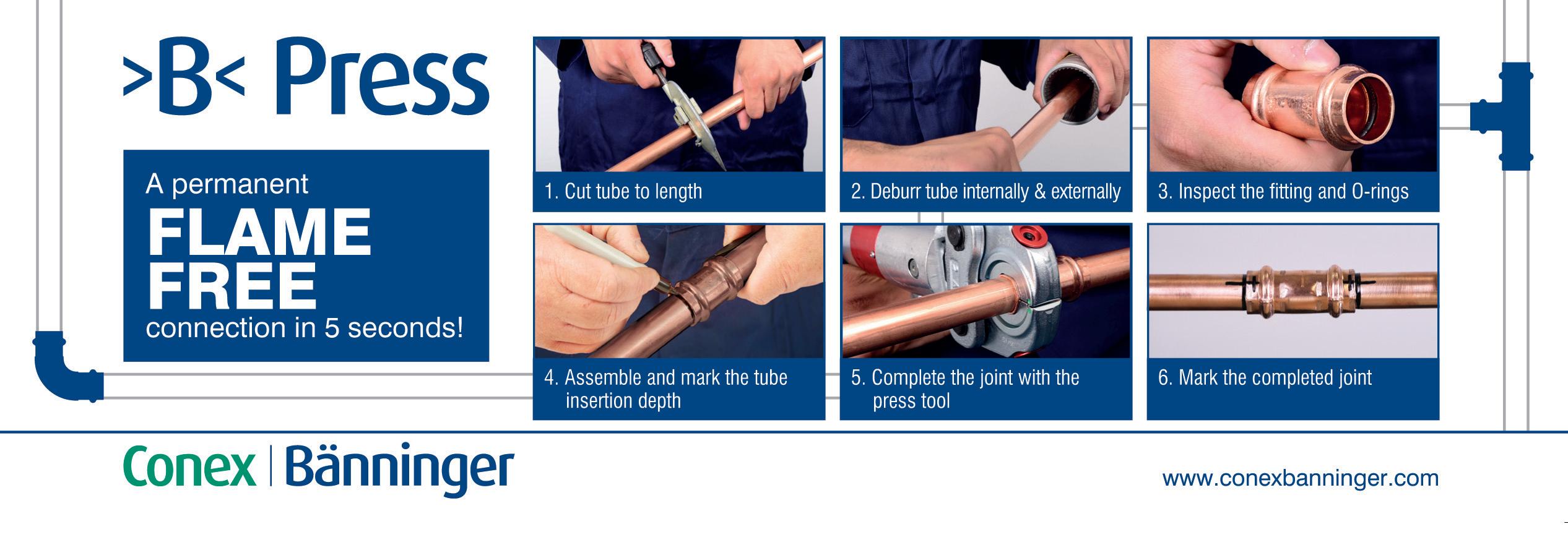 >B< Press

A permanent
FLAME FREE
connection in 5 seconds!

1. Cut tube to length

2. Deburr tube internally & externally

3. Inspect the fitting and O-rings

4. Assemble and mark the tube insertion depth

5. Complete the joint with the press tool

6. Mark the completed joint

Conex | Bänninger

www.conexbanninger.com