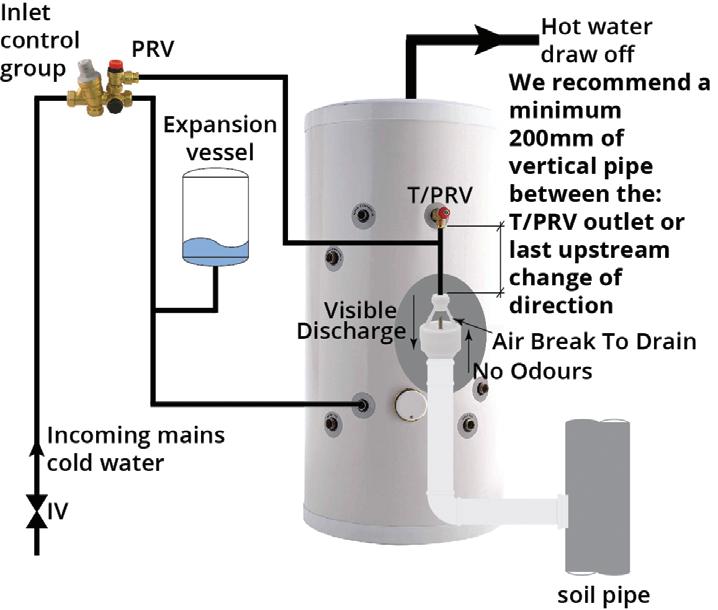 Inlet control group

PRV

Hot water draw off

We recommend a minimum 200mm of vertical pipe between the: T/PRV outlet or last upstream change of direction

Expansion vessel

T/PRV

Visible Discharge

Air Break To Drain

No Odours

Incoming mains cold water

IV

soil pipe