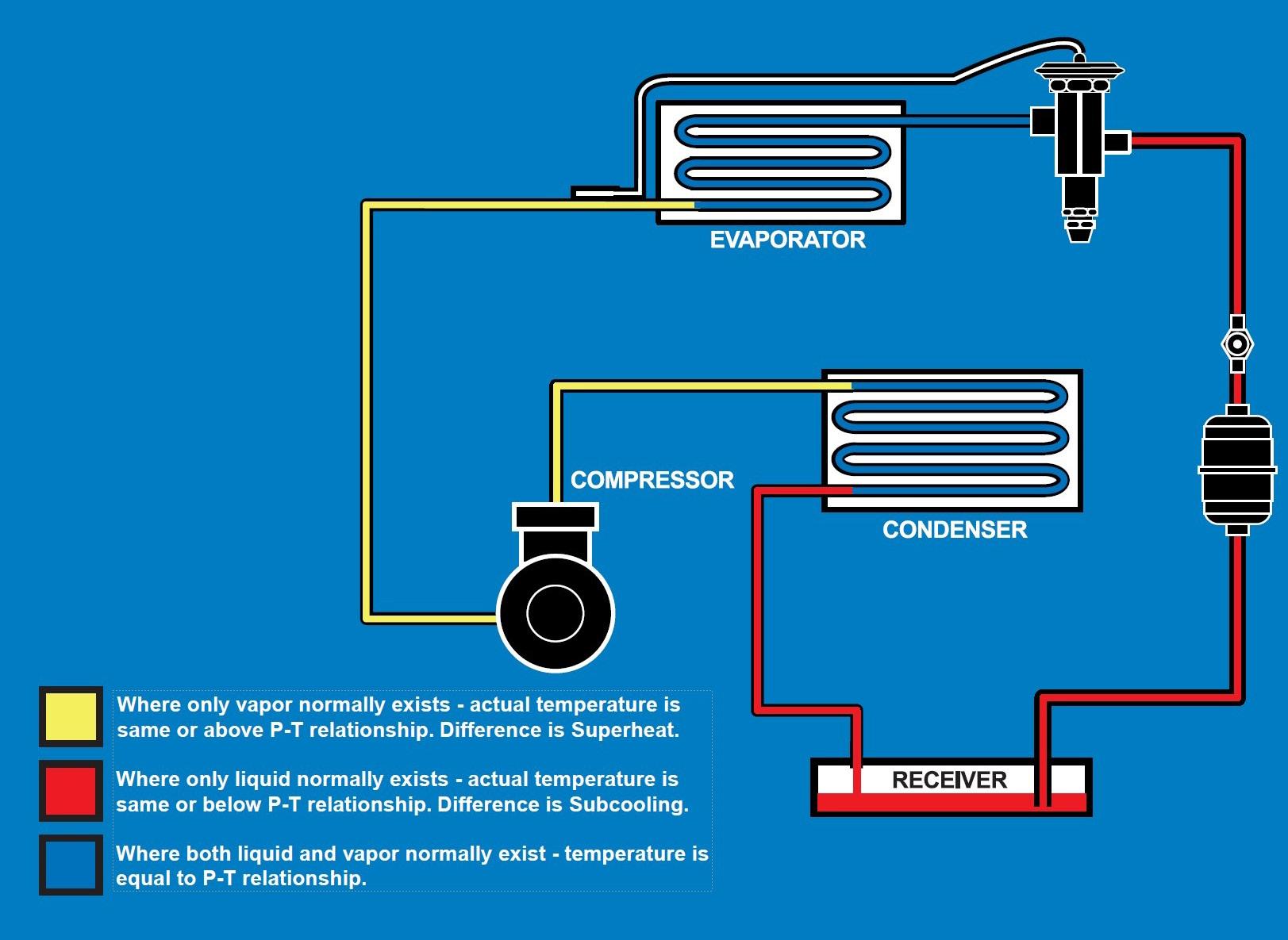 EVAPORATOR

COMPRESSOR

CONDENSER

RECEIVER

Where only vapor normally exists - actual temperature is same or above P-T relationship. Difference is Superheat.

Where only liquid normally exists - actual temperature is same or below P-T relationship. Difference is Subcooling.

Where both liquid and vapor normally exist - temperature is equal to P-T relationship.