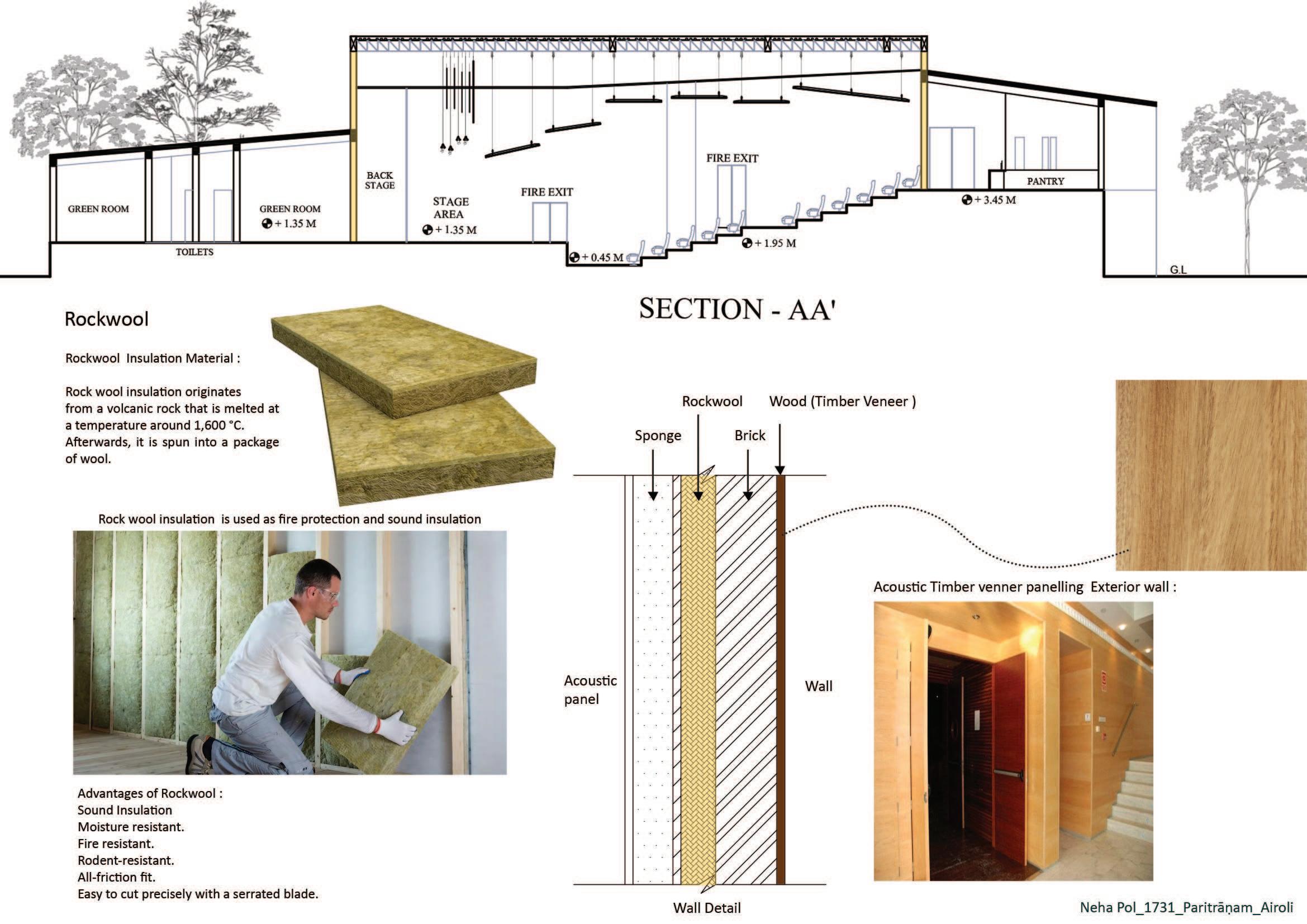 GREEN ROOM

TOILETS

GREEN ROOM
+ 1.35 M

BACK STAGE

STAGE AREA
+ 1.35 M

FIRE EXIT

+ 0.45 M

FIRE EXIT

+ 1.95 M

PANTRY

+ 3.45 M

G.L

SECTION - AA'

Rockwool

Rockwool Insulation Material :

Rock wool insulation originates from a volcanic rock that is melted at a temperature around 1,600 °C. Afterwards, it is spun into a package of wool.

Rock wool insulation is used as fire protection and sound insulation

Advantages of Rockwool :
Sound Insulation
Moisture resistant.
Fire resistant.
Rodent-resistant.
All-friction fit.
Easy to cut precisely with a serrated blade.

Rockwool

Wood (Timber Veneer )

Sponge

Brick

Acoustic panel

Wall

Wall Detail

Acoustic Timber venner panelling Exterior wall :

Neha Pol_1731_Paritrāṇam_Airoli