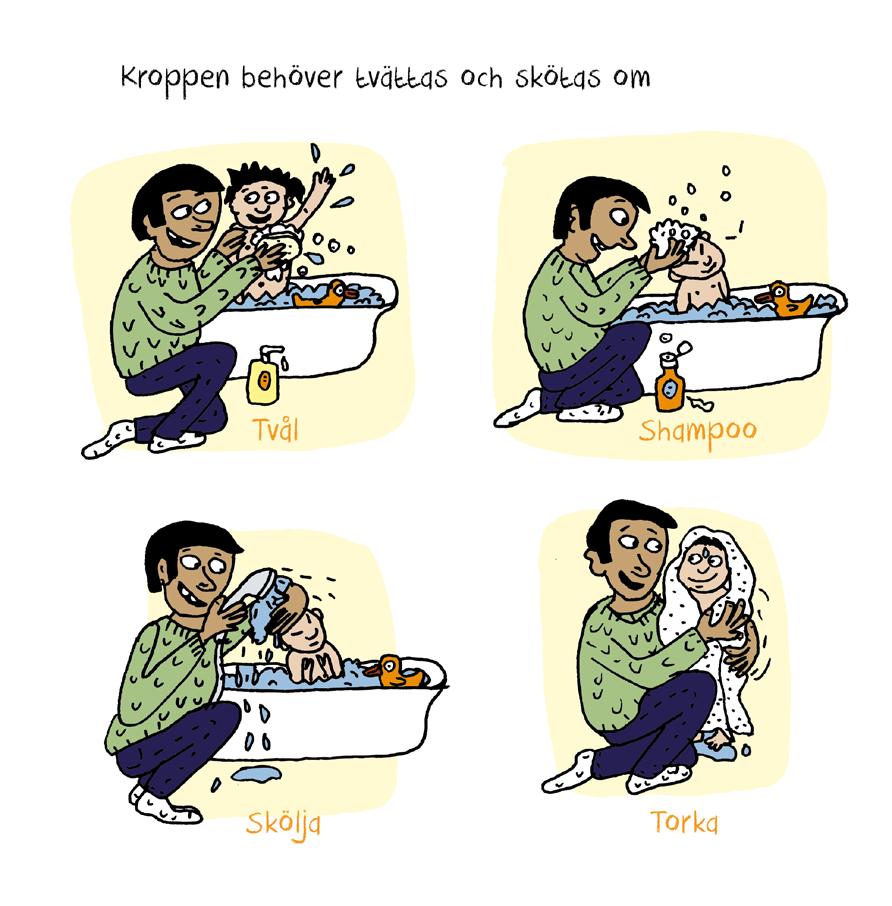 Kroppen behöver tvättas och skötas om

Tvål

Shampoo

Skölja

Torka