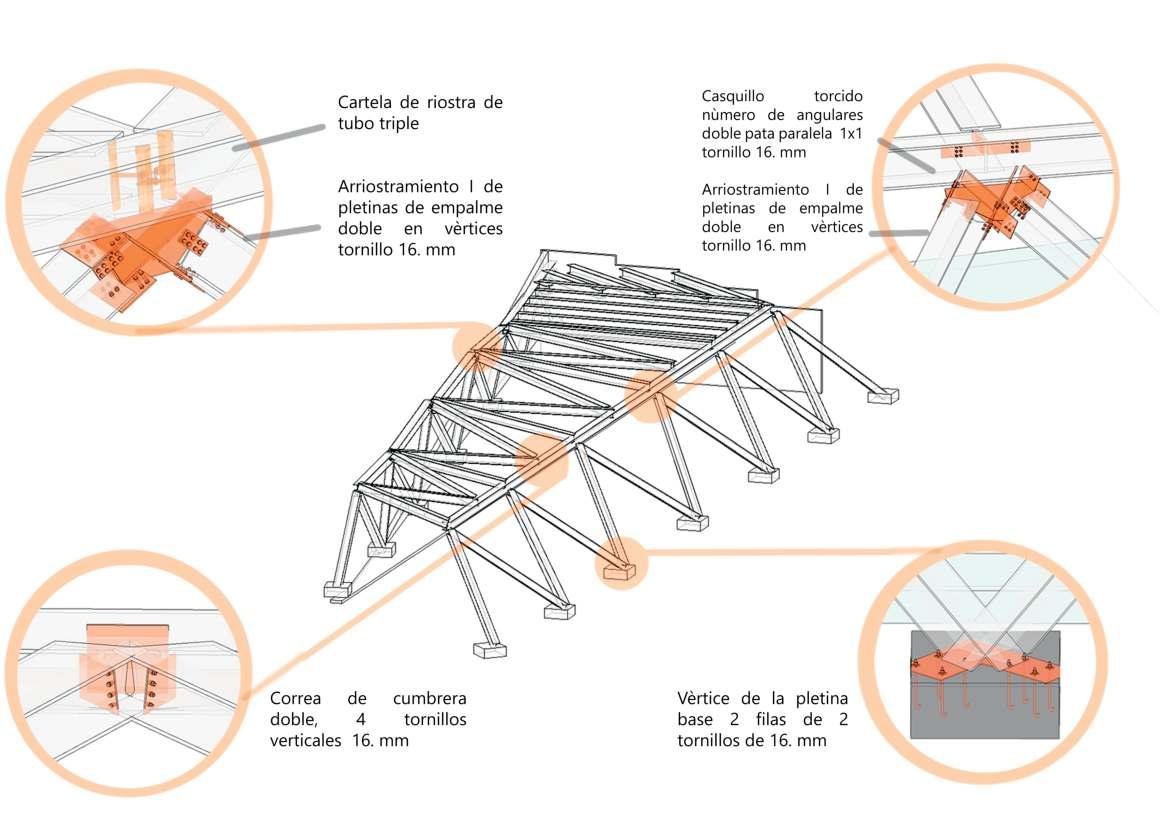 Cartela de riostra de tubo triple

Arriostramiento I de pletinas de empalme doble en vèrtices tornillo 16. mm

Casquillo torcido nùmero de angulares doble pata paralela 1x1 tornillo 16. mm

Arriostramiento I de pletinas de empalme doble en vèrtices tornillo 16. mm

Correa de cumbrera doble, 4 tornillos verticales 16. mm

Vèrtice de la pletina base 2 filas de 2 tornillos de 16. mm