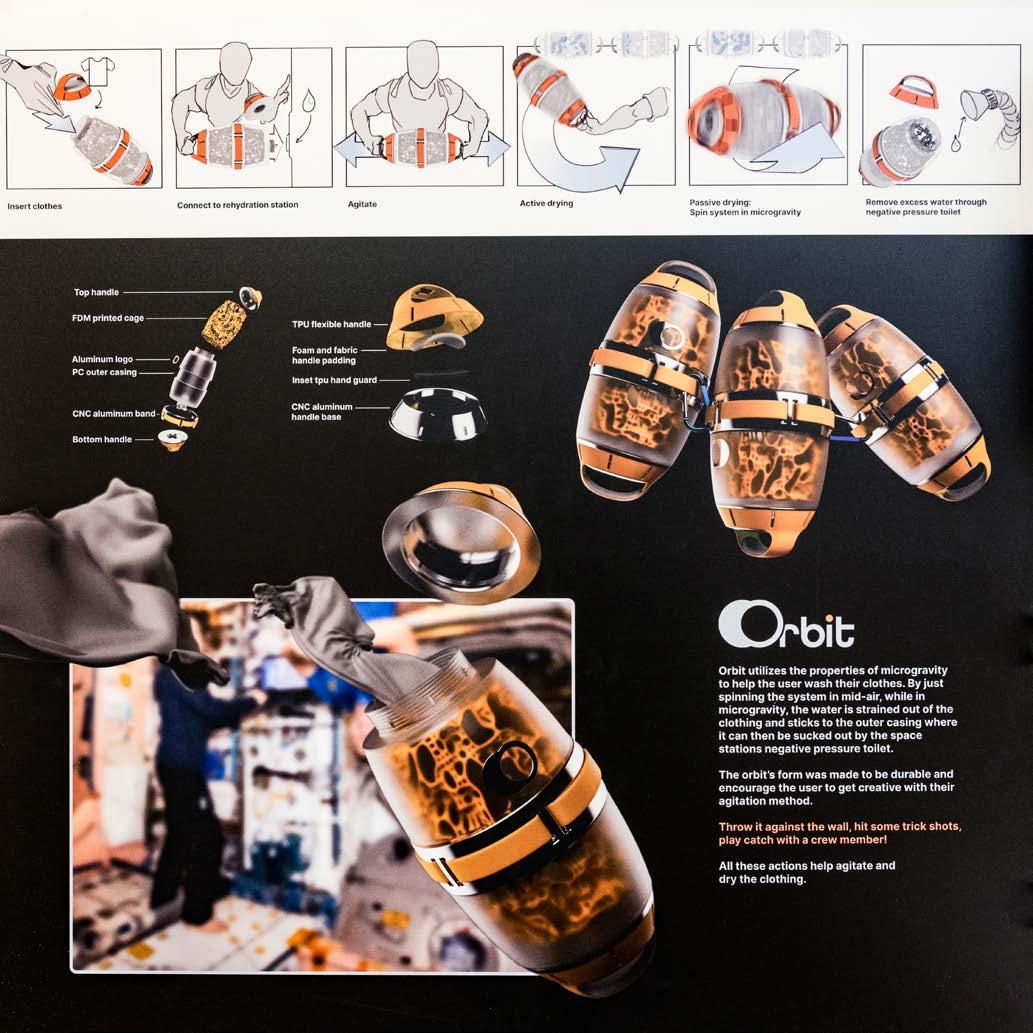 Insert clothes

Connect to rehydration station

Agitate

Active drying

Passive drying:
Spin system in microgravity

Remove excess water through negative pressure toilet

Top handle

FDM printed cage

Aluminum logo

PC outer casing

CNC aluminum band

Bottom handle

TPU flexible handle

Foam and fabric handle padding

Inset tpu hand guard

CNC aluminum handle base

Orbit

Orbit utilizes the properties of microgravity to help the user wash their clothes. By just spinning the system in mid-air, while in microgravity, the water is strained out of the clothing and sticks to the outer casing where it can then be sucked out by the space stations negative pressure toilet.

The orbit's form was made to be durable and encourage the user to get creative with their agitation method.

Throw it against the wall, hit some trick shots, play catch with a crew member!

All these actions help agitate and dry the clothing.