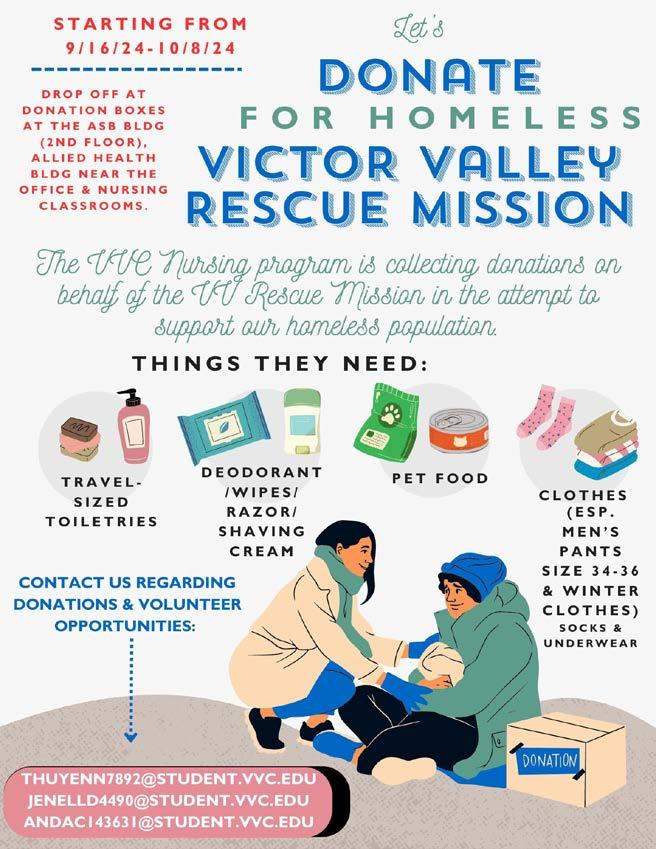 STARTING FROM
9/16/24-10/8/24

DROP OFF AT DONATION BOXES AT THE ASB BLDG (2ND FLOOR), ALLIED HEALTH BLDG NEAR THE OFFICE & NURSING CLASSROOMS.

Let's
DONATE
FOR HOMELESS
VICTOR VALLEY
RESCUE MISSION

The VVC Nursing program is collecting donations on behalf of the VV Rescue Mission in the attempt to support our homeless population.

THINGS THEY NEED:

TRAVEL-SIZED TOILETRIES

DEODORANT /WIPES/ RAZOR/ SHAVING CREAM

PET FOOD

CLOTHES (ESP. MEN'S PANTS SIZE 34-36 & WINTER CLOTHES) SOCKS & UNDERWEAR

CONTACT US REGARDING DONATIONS & VOLUNTEER OPPORTUNITIES:

DONATION

THUYENN7892@STUDENT.VVC.EDU
JENELLD4490@STUDENT.VVC.EDU
ANDAC143631@STUDENT.VVC.EDU