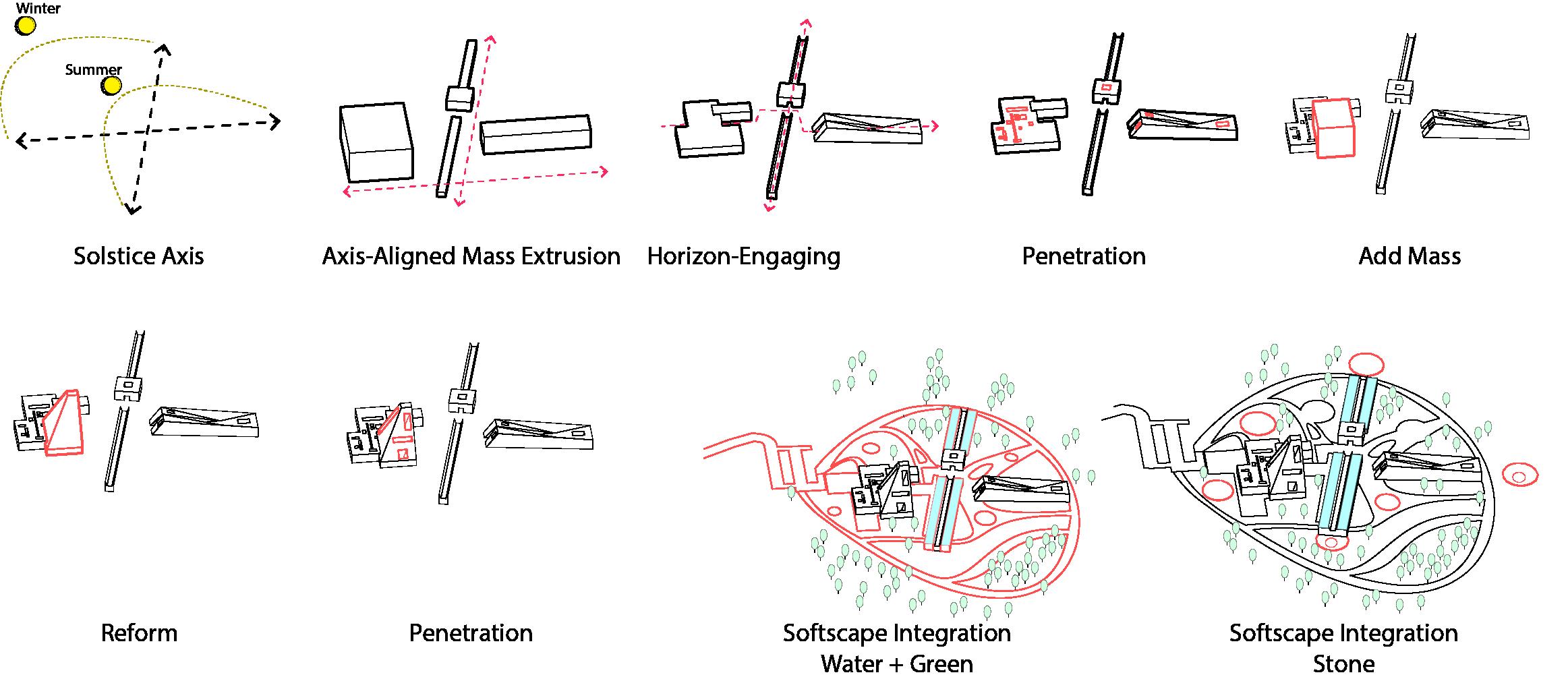 Winter

Summer

Solstice Axis

Axis-Aligned Mass Extrusion

Horizon-Engaging

Penetration

Add Mass

Reform

Penetration

Softscape Integration
Water + Green

Softscape Integration
Stone