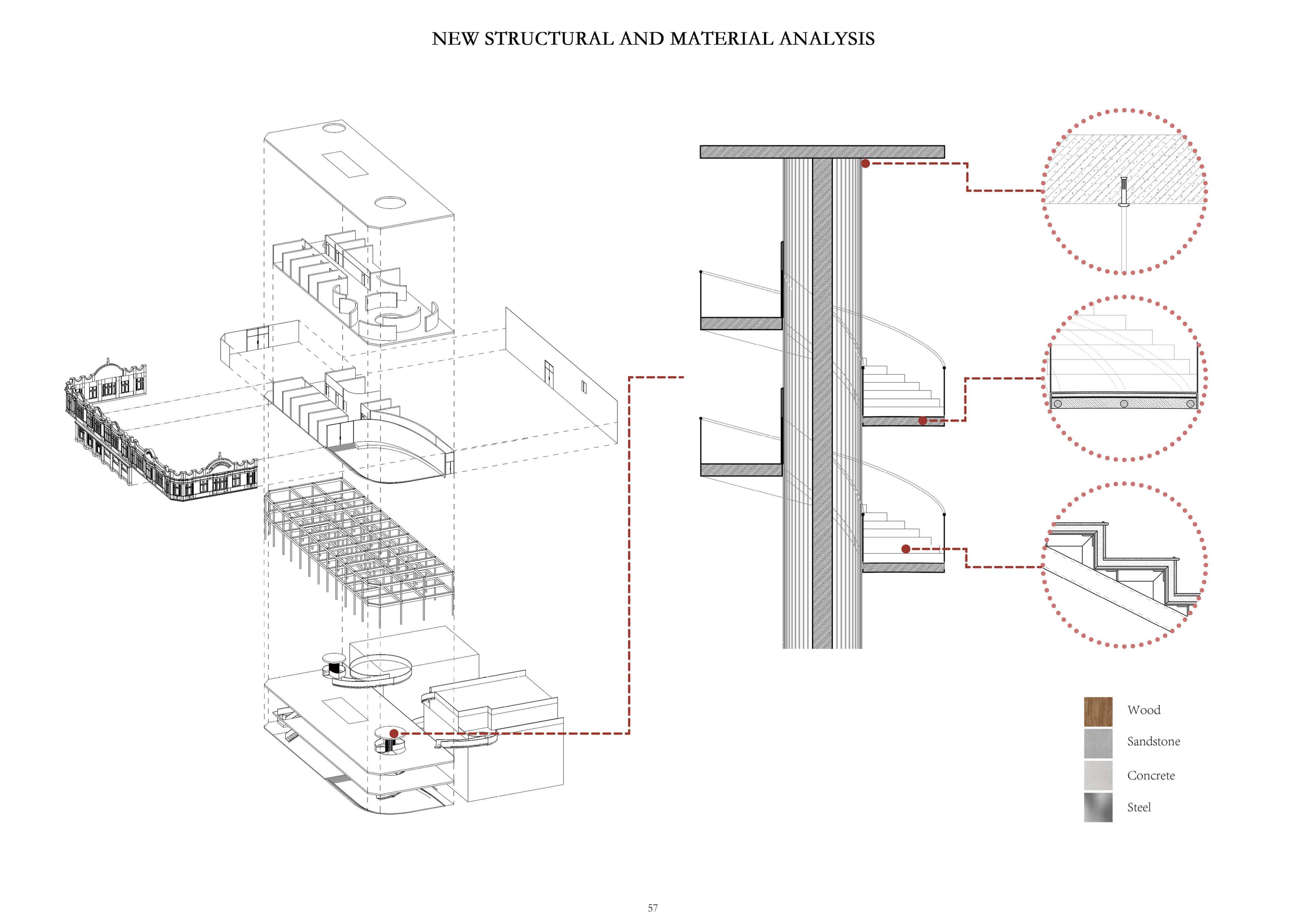 NEW STRUCTURAL AND MATERIAL ANALYSIS

Wood

Sandstone

Concrete

Steel

57