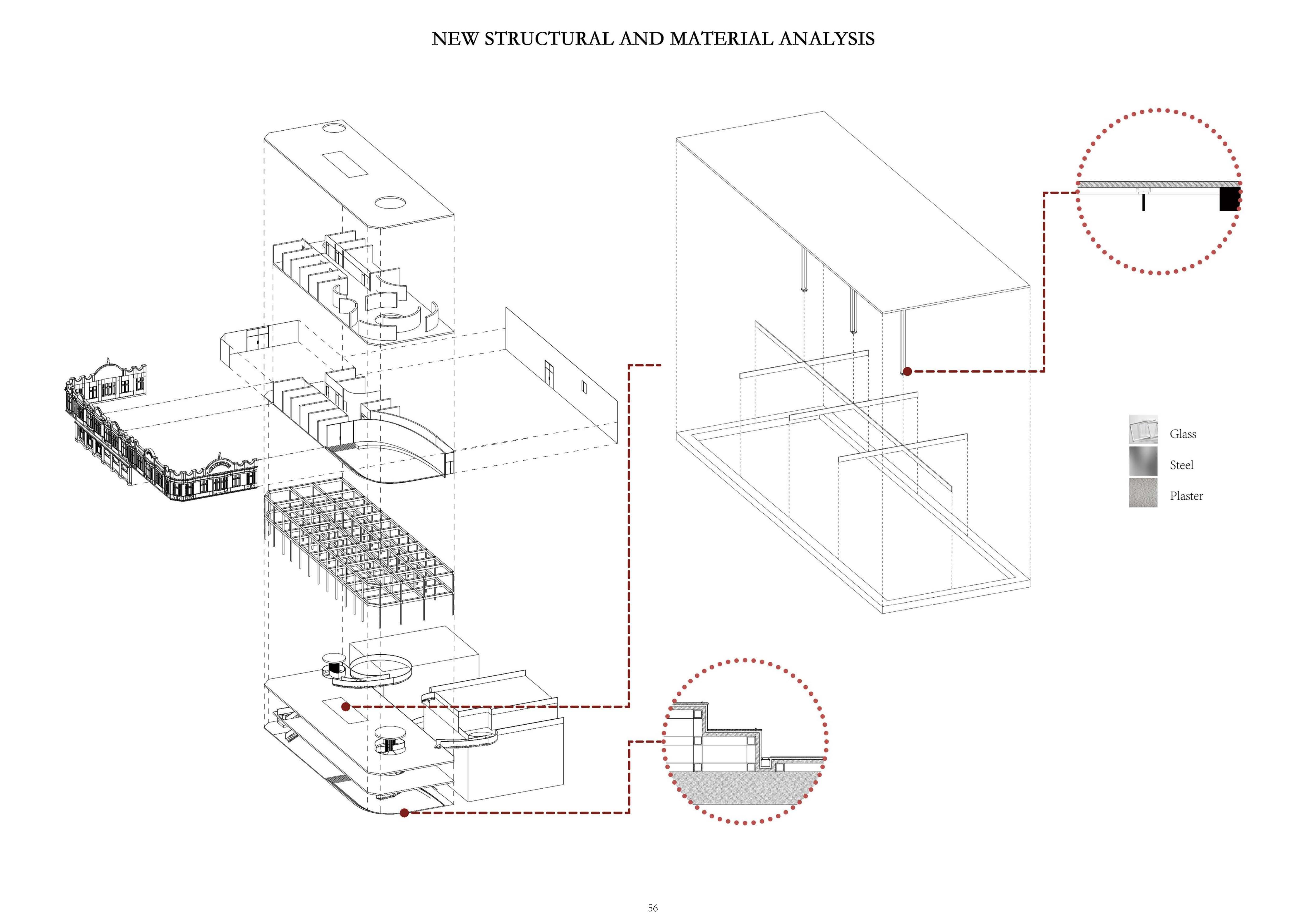 NEW STRUCTURAL AND MATERIAL ANALYSIS

Glass

Steel

Plaster

56