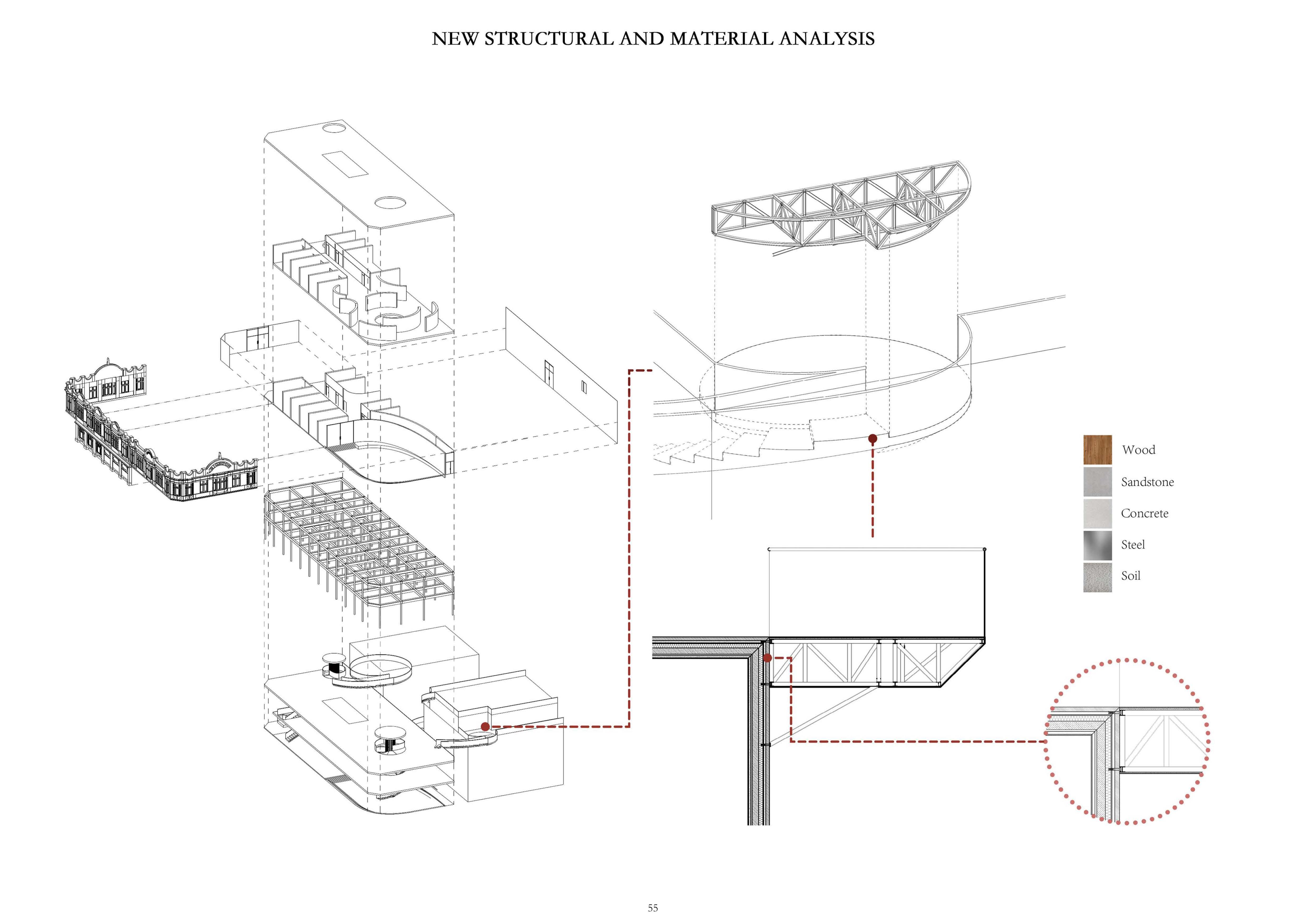 NEW STRUCTURAL AND MATERIAL ANALYSIS

Wood
Sandstone
Concrete
Steel
Soil

55