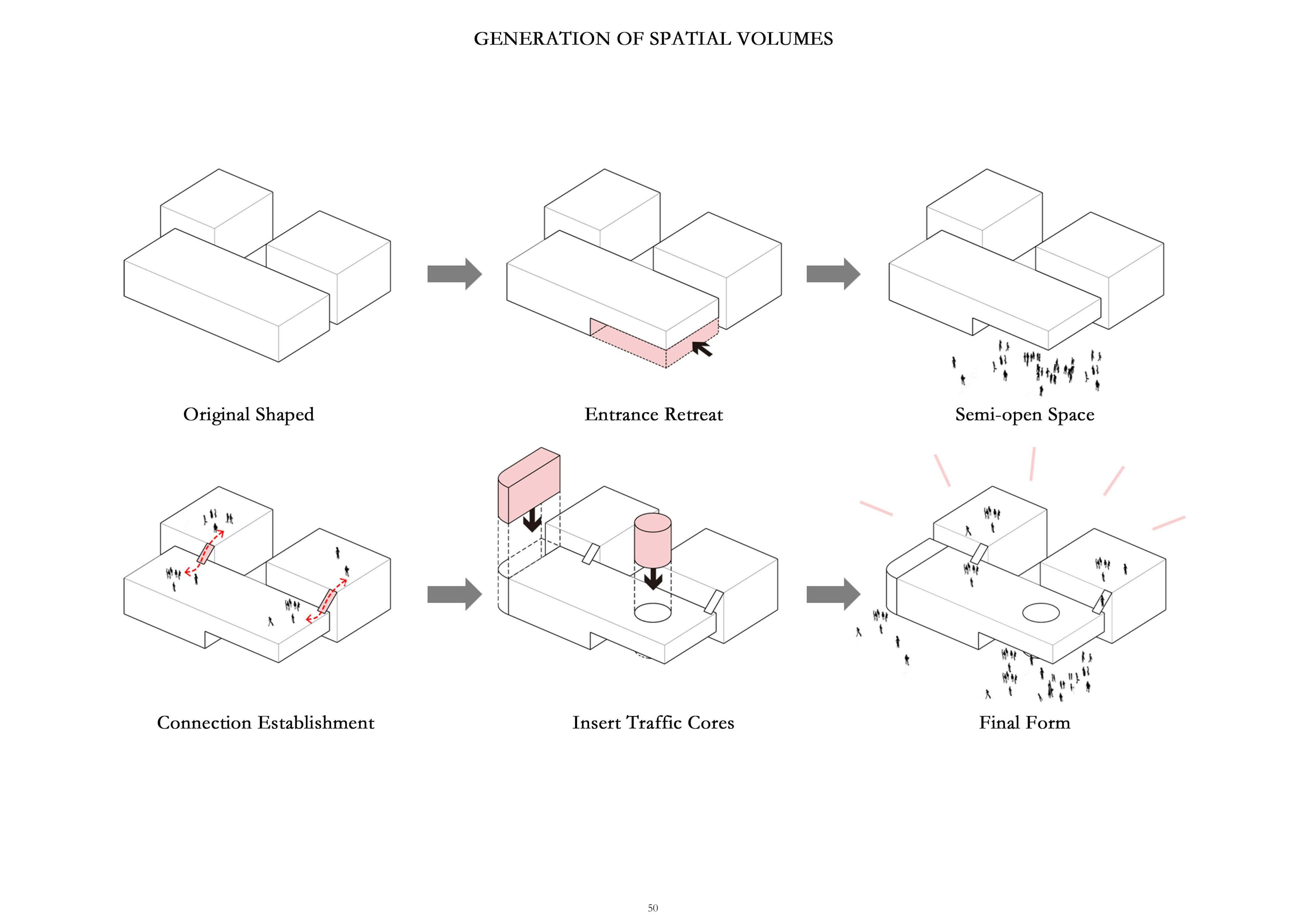 GENERATION OF SPATIAL VOLUMES

Original Shaped

Entrance Retreat

Semi-open Space

Connection Establishment

Insert Traffic Cores

Final Form

50